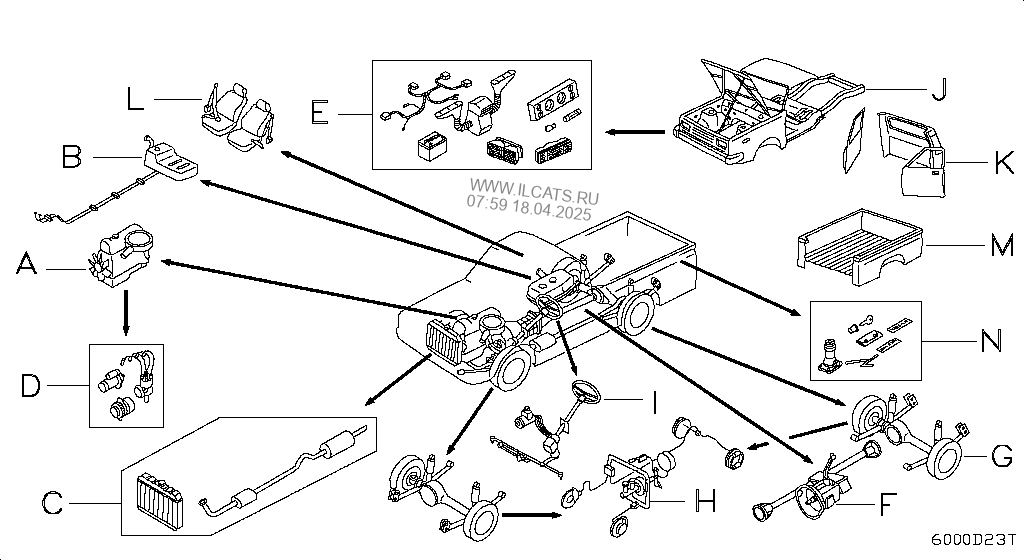 L
E
J
B
K
WWW.ILCATS.RU
07:59 18.04.2025
A
M
N
D
I
G
C
H
F
6000D23T