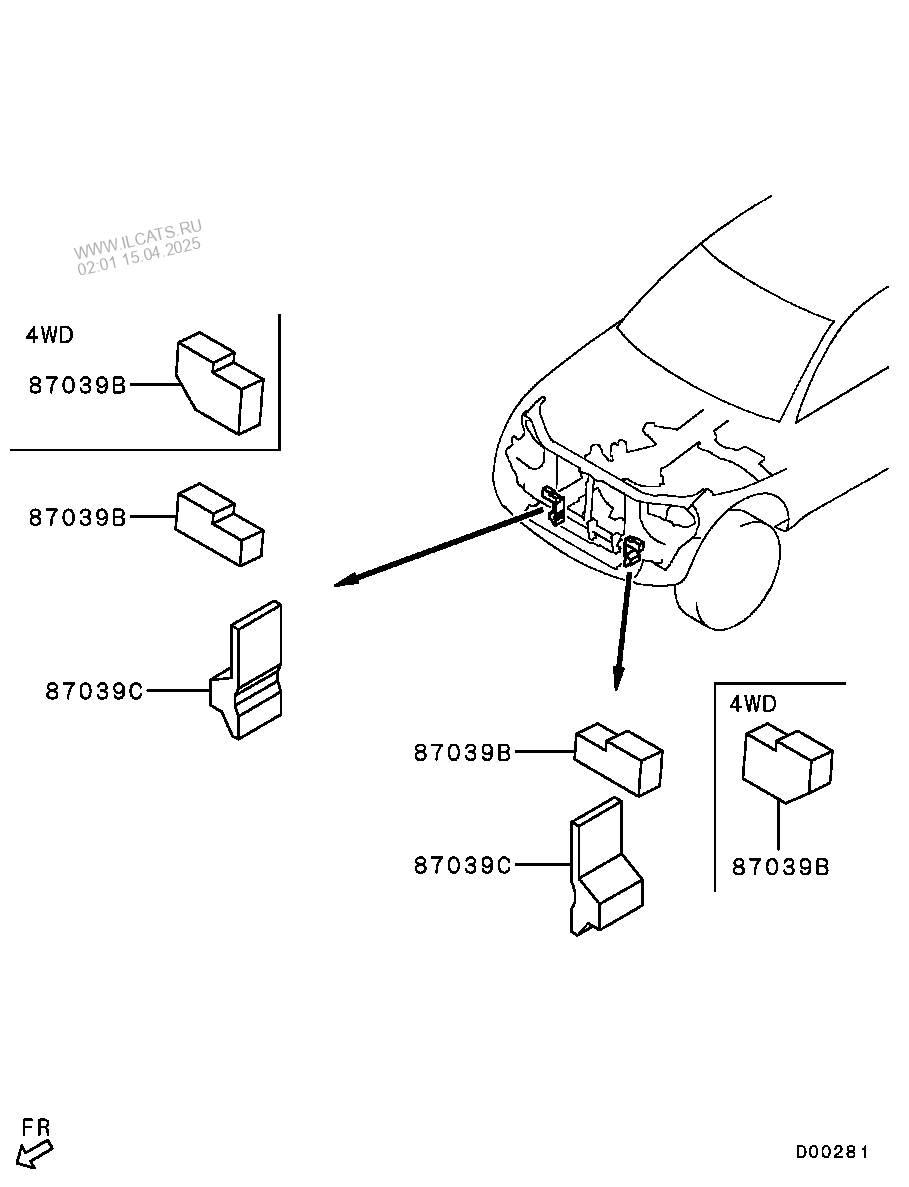 WWW.ILCATS.RU
02:01 15.04.2025

4WD
87039B

87039B

87039C

87039B

87039C

4WD
87039B

FR

D00281