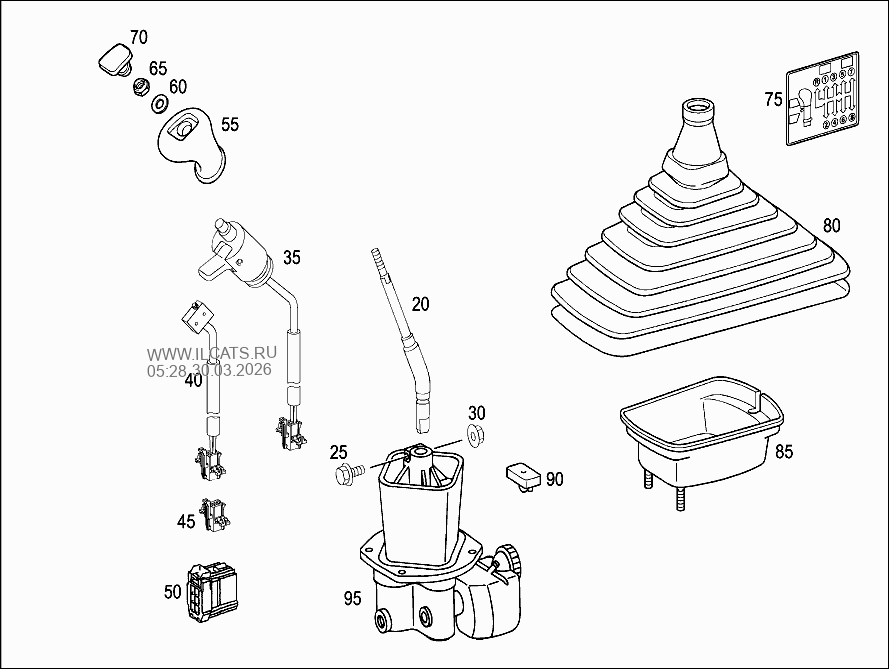 70
65
60
55
75
80
35
20
WWW.ILCATS.RU
05:28 30.03.2026
40
30
25
90
85
45
50
95