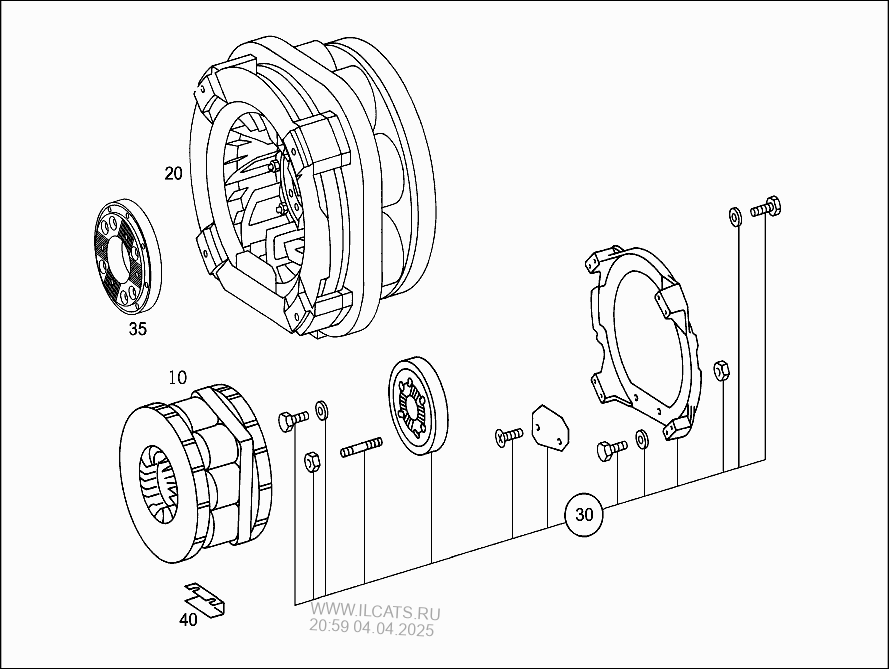 20
35
10
30
40
WWW.ILCATS.RU
20:59 04.04.2025