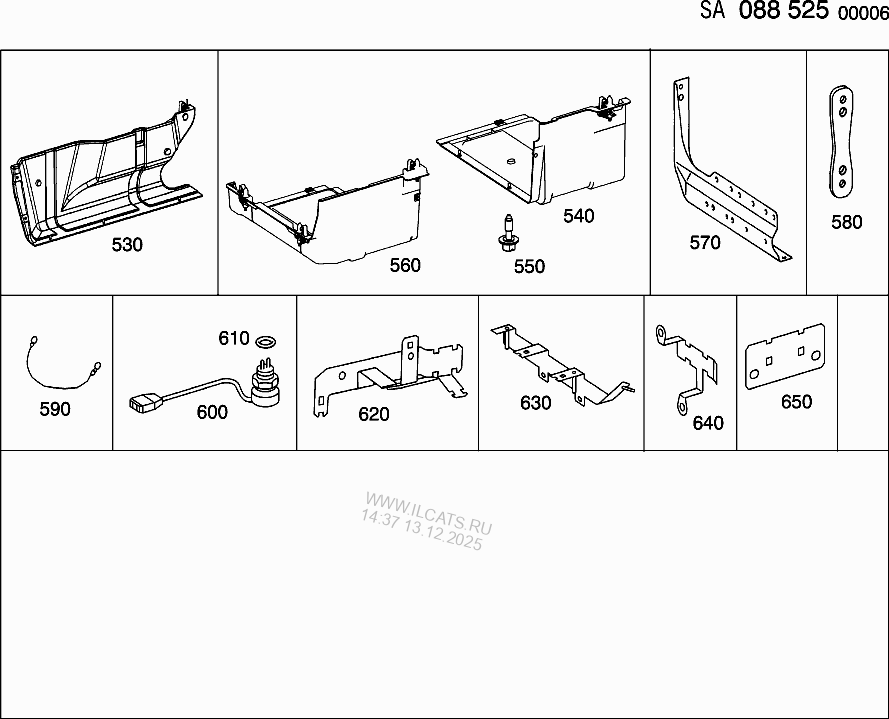 SA 088 525 00006

530

560

540

550

570

580

590

610

600

620

630

640

650

WWW.ILCATS.RU
14:37 13.12.2025