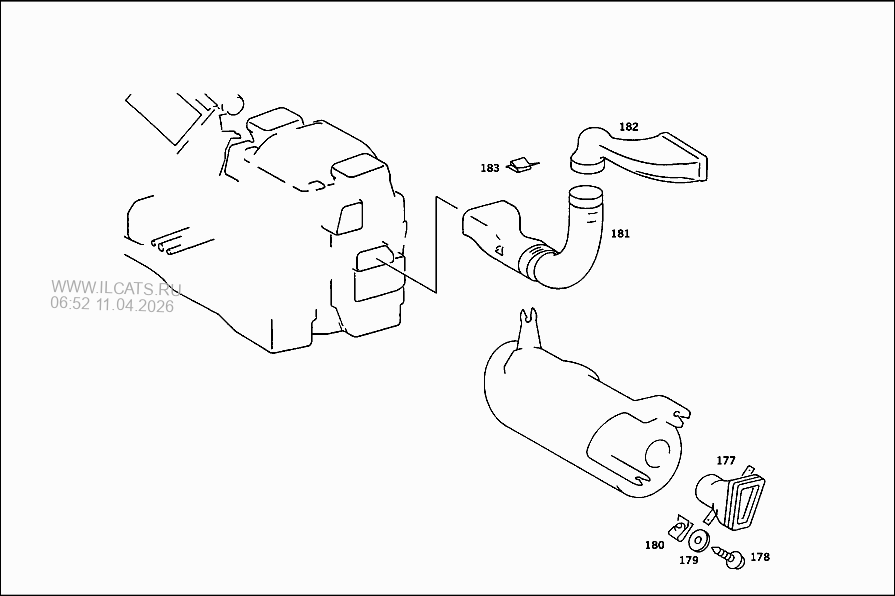 182
183
181
WWW.ILCATS.RU
06:52 11.04.2026
177
180
179
178