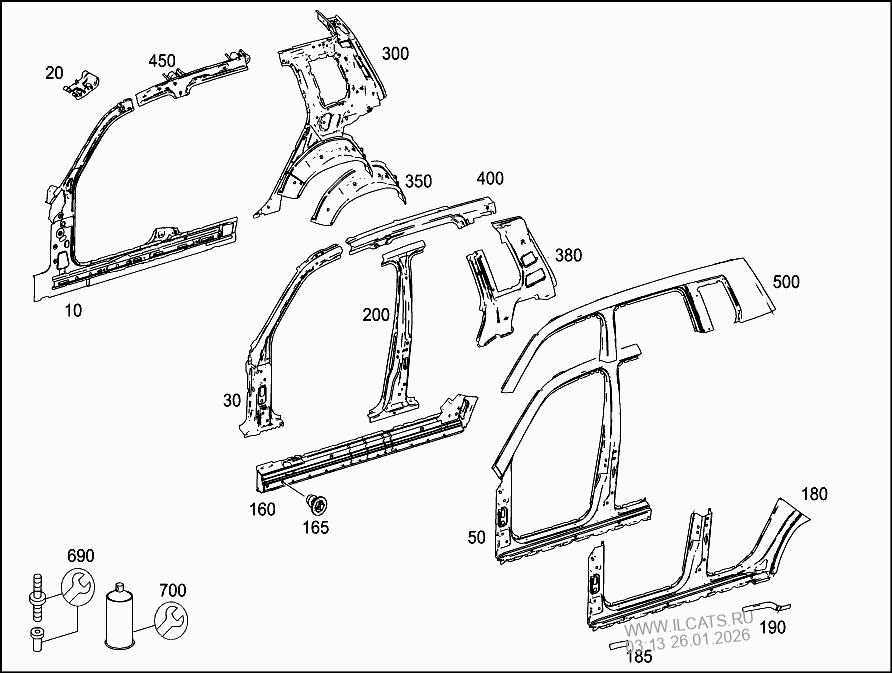 20
450
300
350
400
380
500
10
200
30
160
165
50
180
690
700
WWW.ILCATS.RU
03:13 26.01.2026
190
185