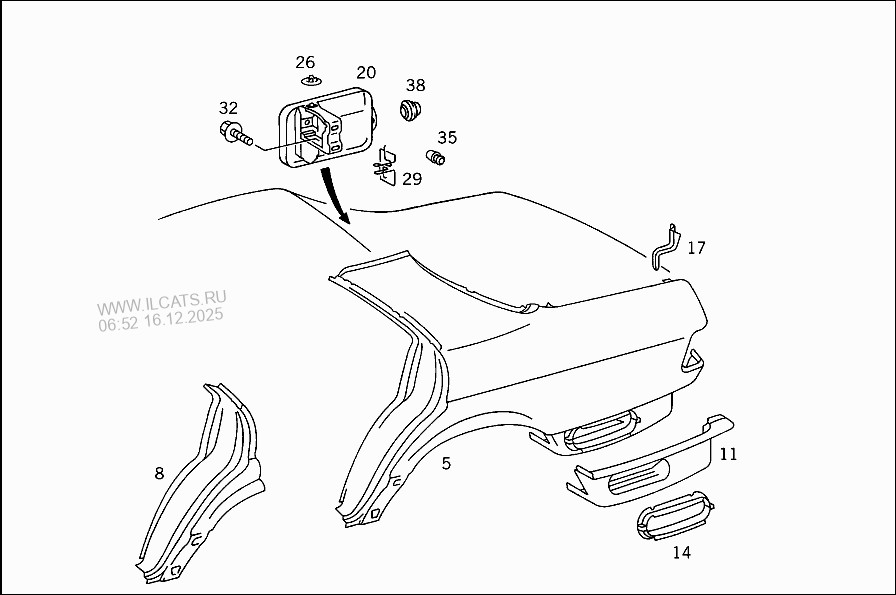 26
20
38
32
35
29
17
WWW.ILCATS.RU
06:52 16.12.2025
8
5
11
14