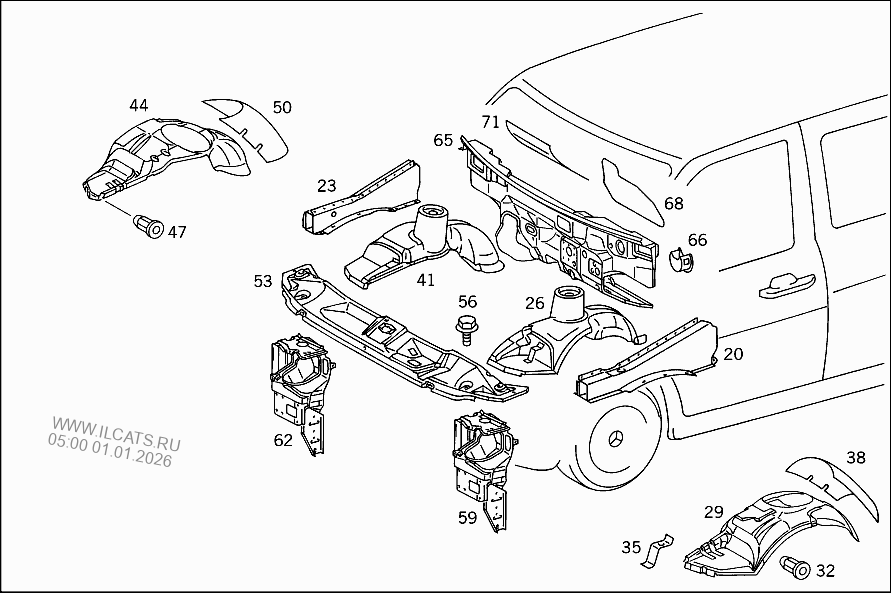 44
50
71
65
23
68
66
47
41
53
56
26
20
62
WWW.ILCATS.RU
05:00 01.01.2026
59
38
29
35
32