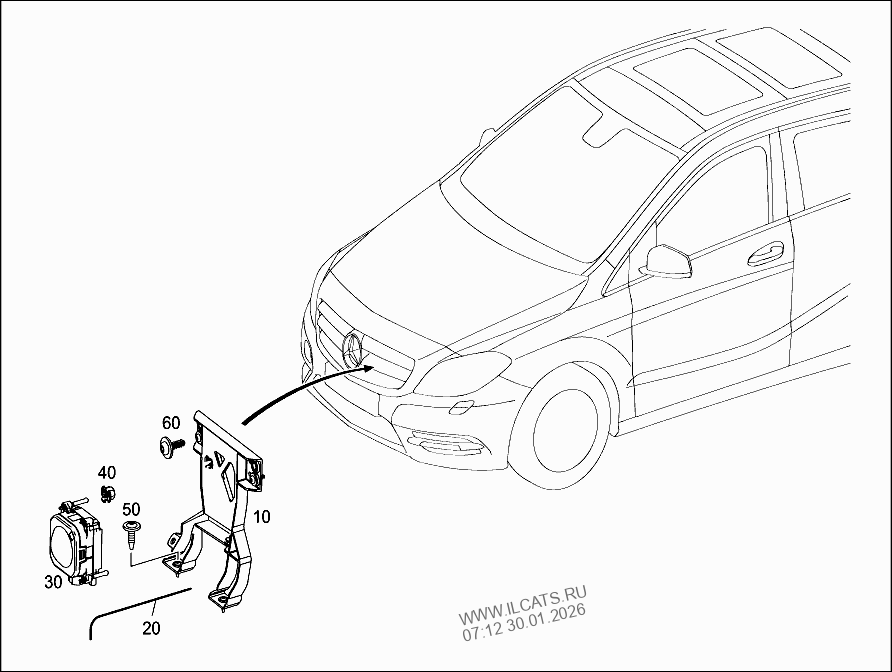 60
40
50
10
30
20
WWW.ILCATS.RU
07:12 30.01.2026