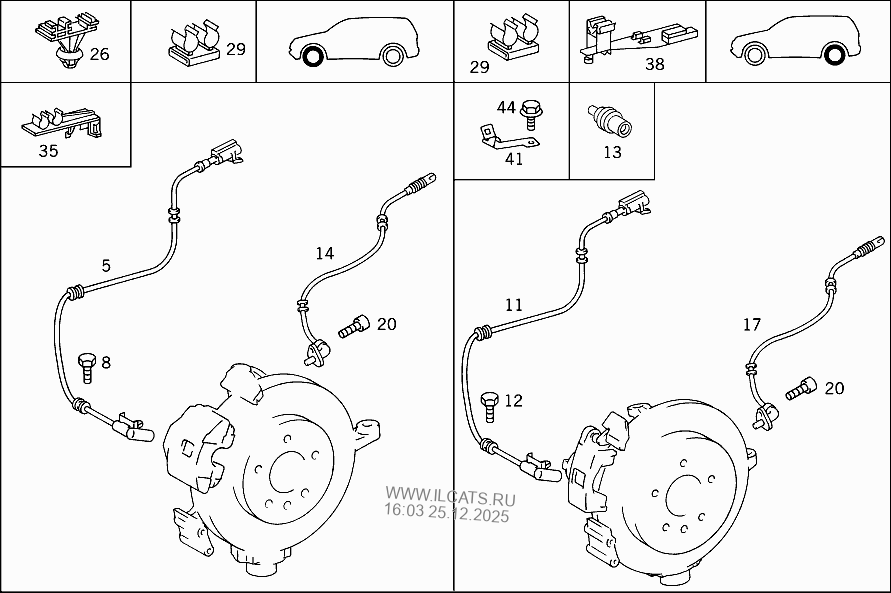 26
29
29
38
35
44
41
13
5
14
20
8
11
17
12
20
WWW.ILCATS.RU
16:03 25.12.2025