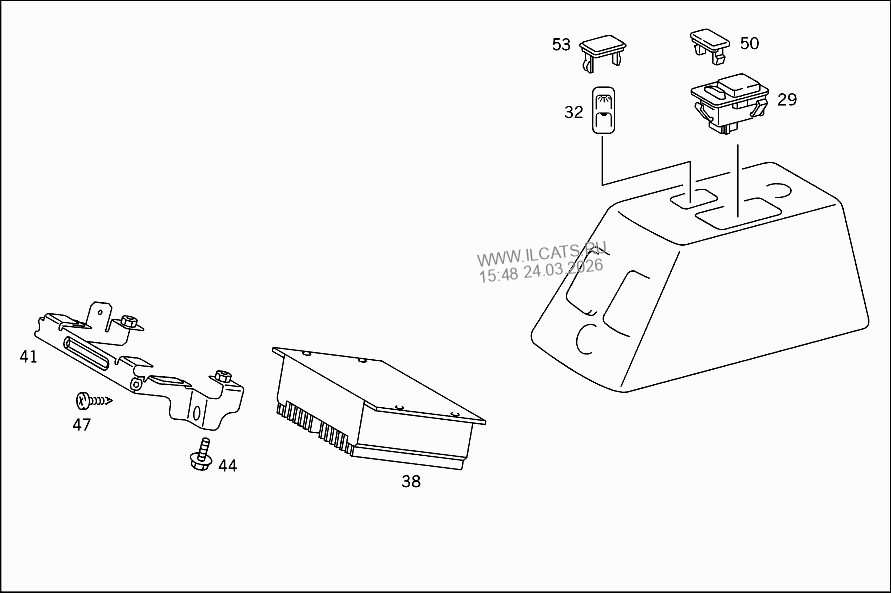 53
50
32
29
WWW.ILCATS.RU
15:48 24.03.2026
41
47
44
38