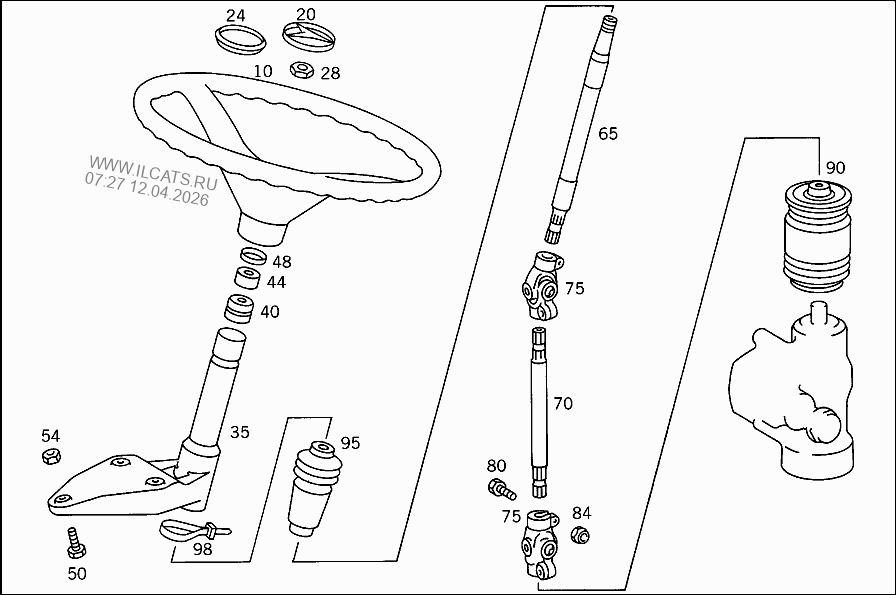 24
20
10
28
WWW.ILCATS.RU
07:27 12.04.2026
48
44
40
35
54
50
98
95
65
75
70
80
75
84
90