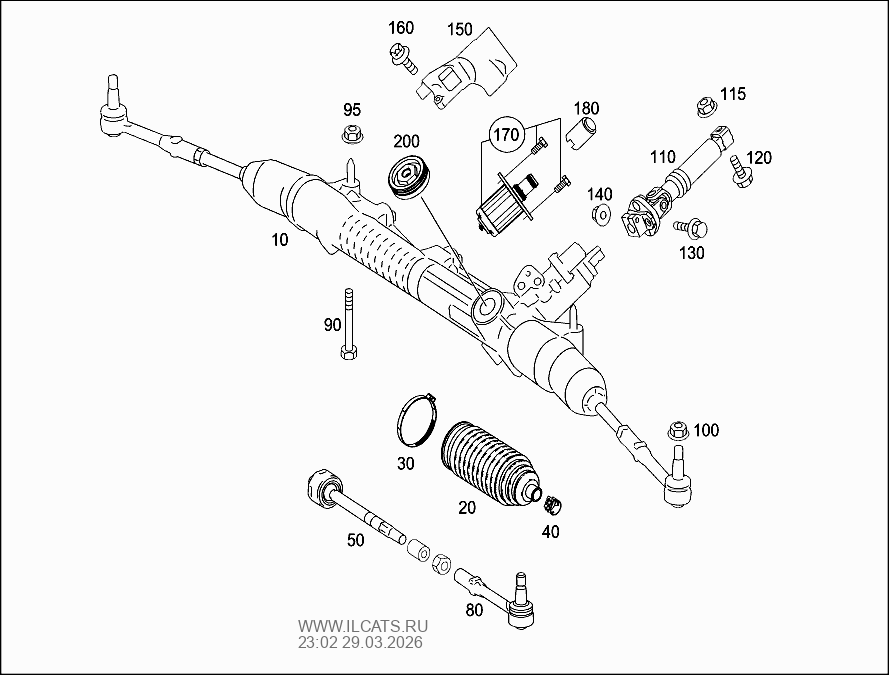 160
150
95
200
170
180
115
110
120
140
130
10
90
100
30
20
40
50
80
WWW.ILCATS.RU
23:02 29.03.2026