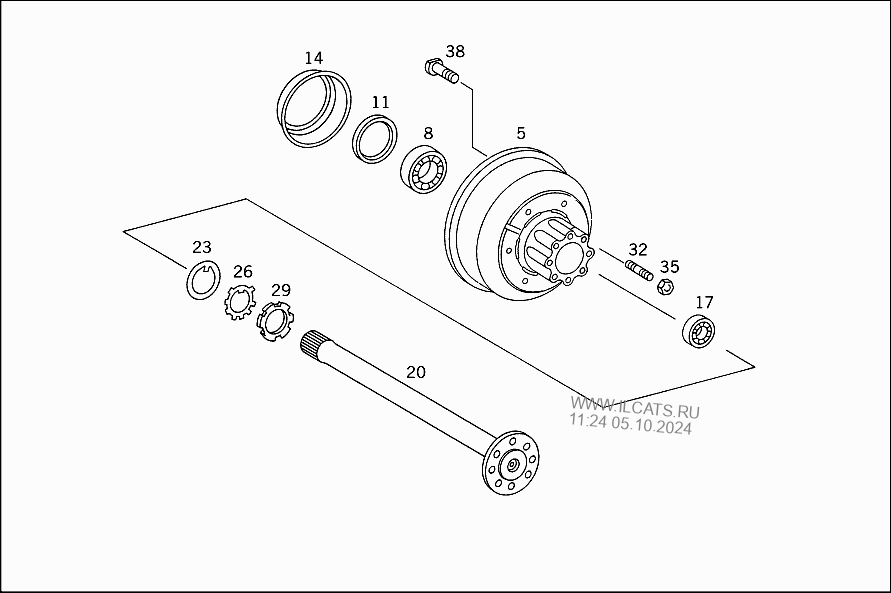 14
38
11
8
5
23
26
29
32
35
17
20
WWW.ILCATS.RU
11:24 05.10.2024