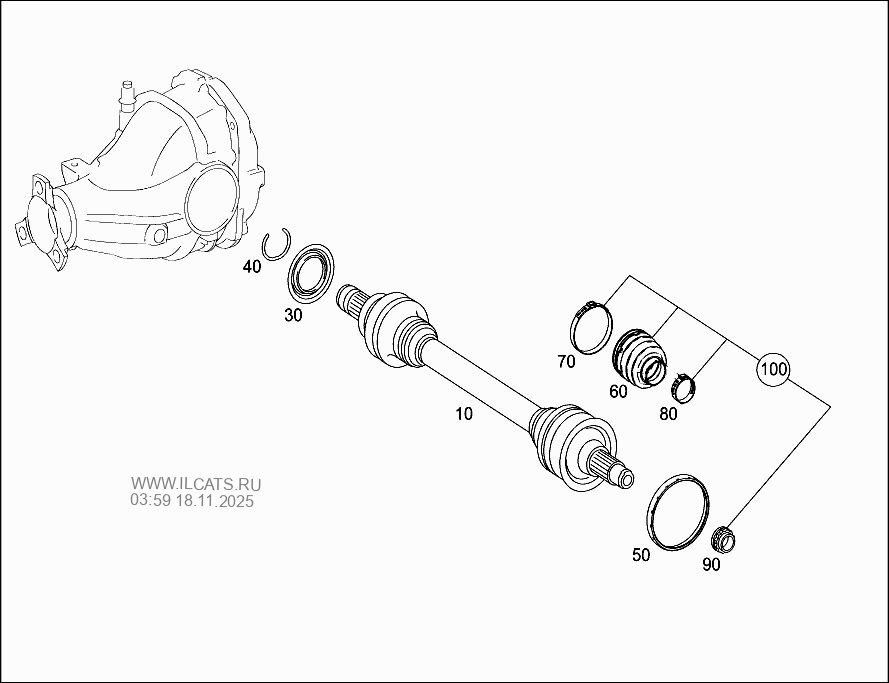 40
30
10
70
60
80
100
50
90
WWW.ILCATS.RU
03:59 18.11.2025