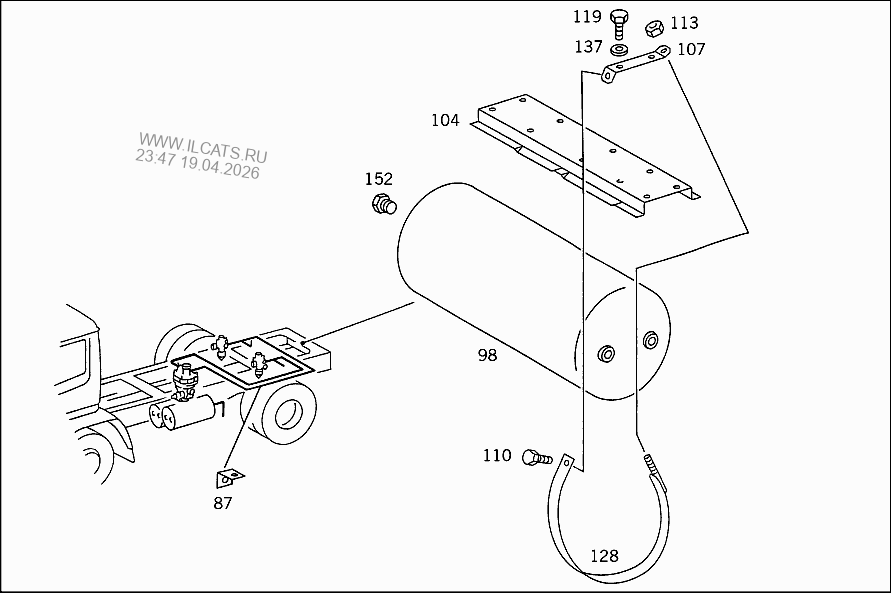 119
113
137
107
104
WWW.ILCATS.RU
23:47 19.04.2026
152
98
110
87
128