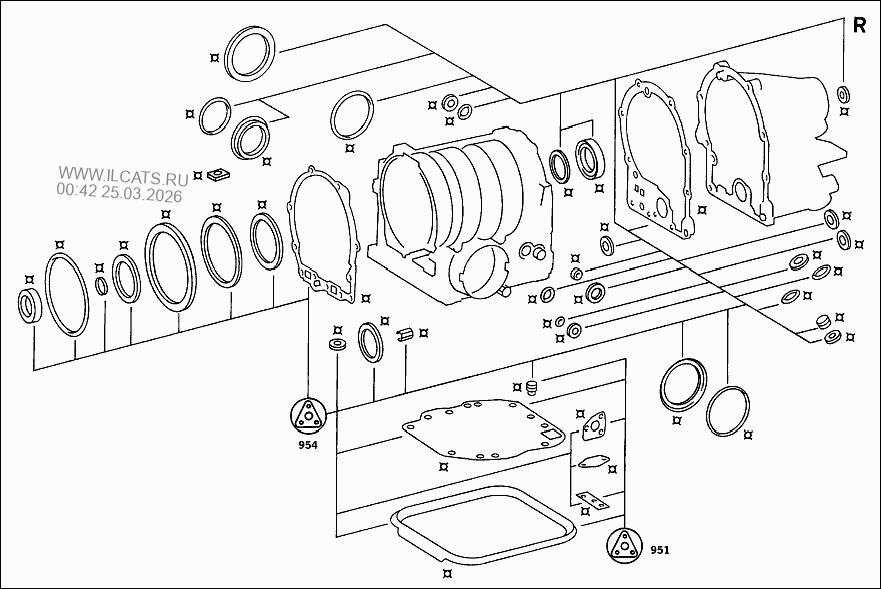 R

WWW.ILCATS.RU
00:42 25.03.2026

954

951