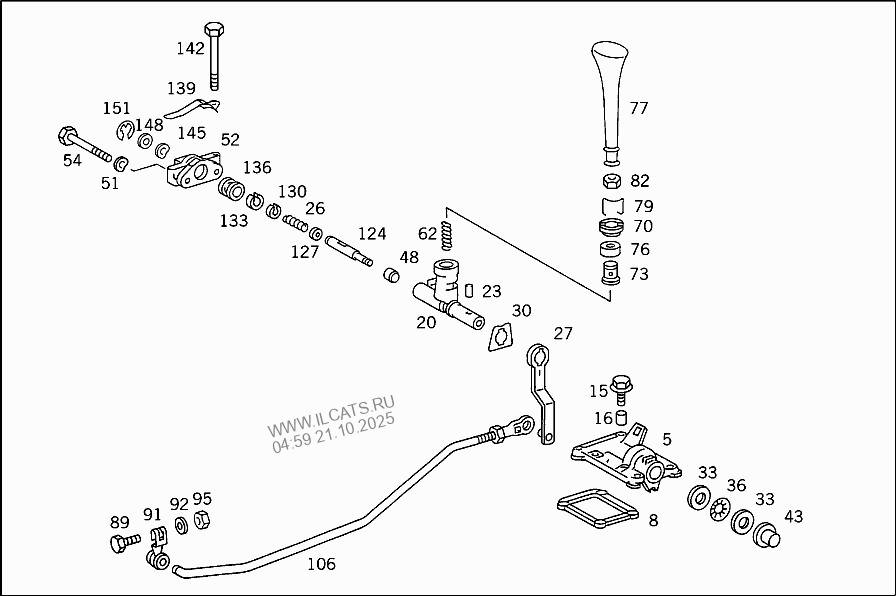 142
139
151
148
145
52
54
51
136
133
130
26
127
124
62
48
23
20
30
27
77
82
79
70
76
73
15
16
5
33
36
33
43
8
WWW.ILCATS.RU
04:59 21.10.2025
89
91
92
95
106