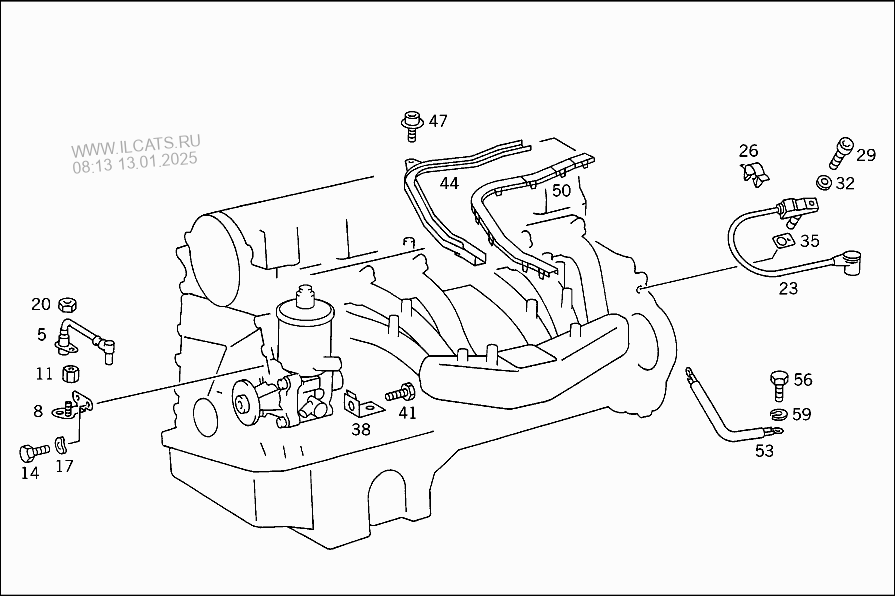 WWW.ILCATS.RU
08:13 13.01.2025

47
44
50
26
29
32
35
23
20
5
11
8
14
17
38
41
56
59
53