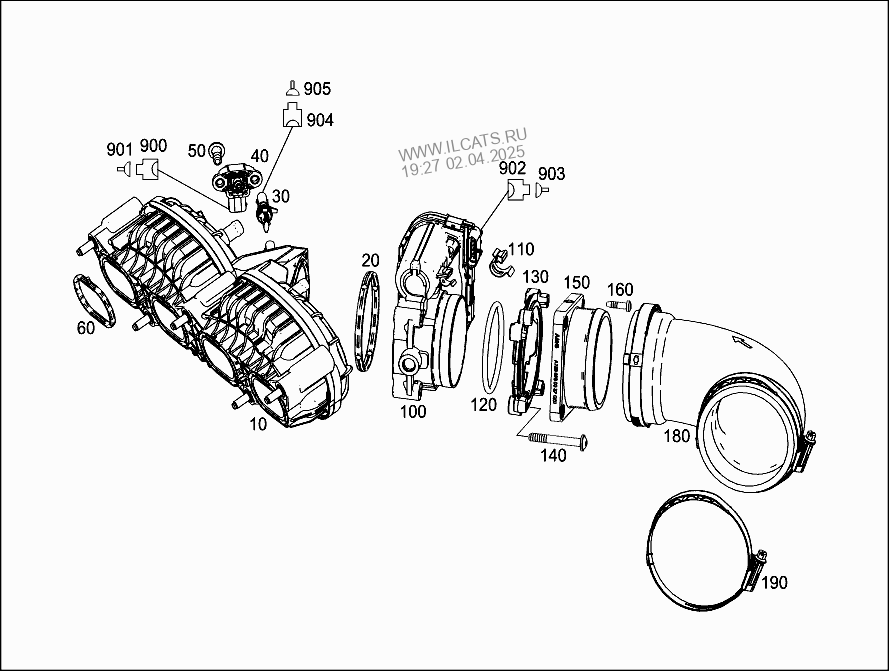 905
904
901 900
50
40
30
WWW.ILCATS.RU
19:27 02.04.2025
902 903
110
20
130
150
160
60
10
100
120
140
180
190