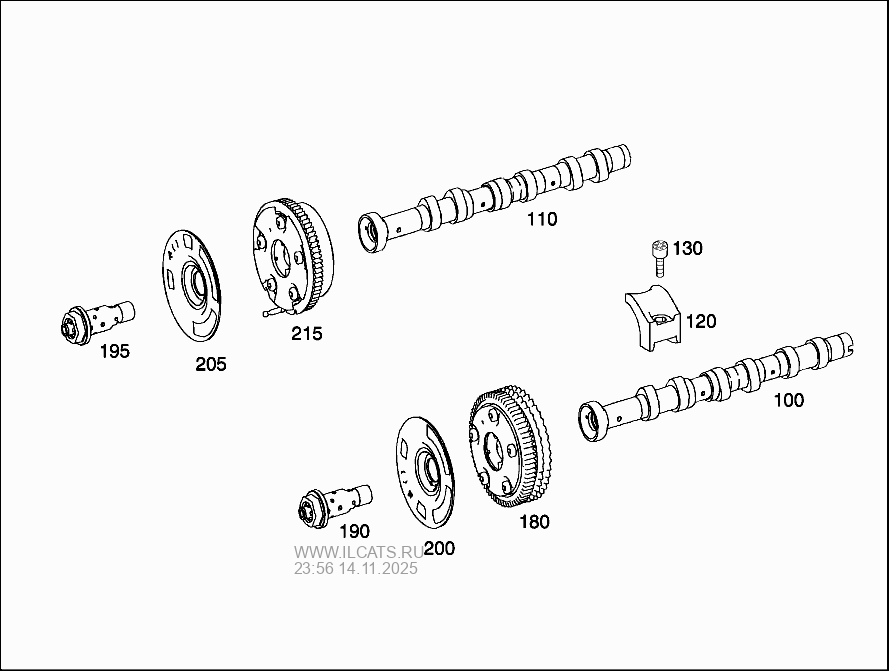 110

130

120

195

205

215

100

190

200

180

WWW.ILCATS.RU
23:56 14.11.2025