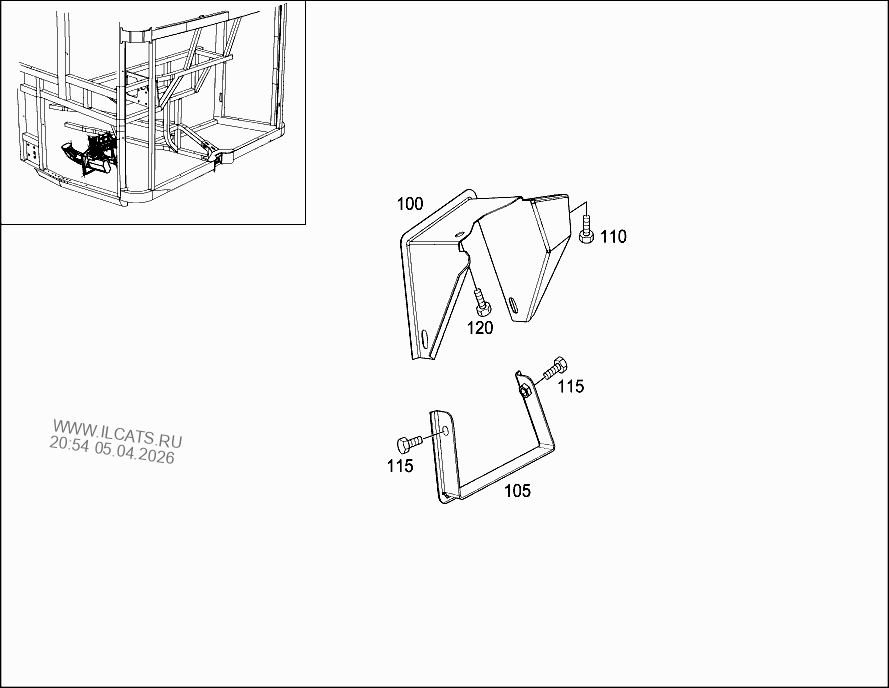 100
110
120
115
WWW.ILCATS.RU
20:54 05.04.2026
115
105