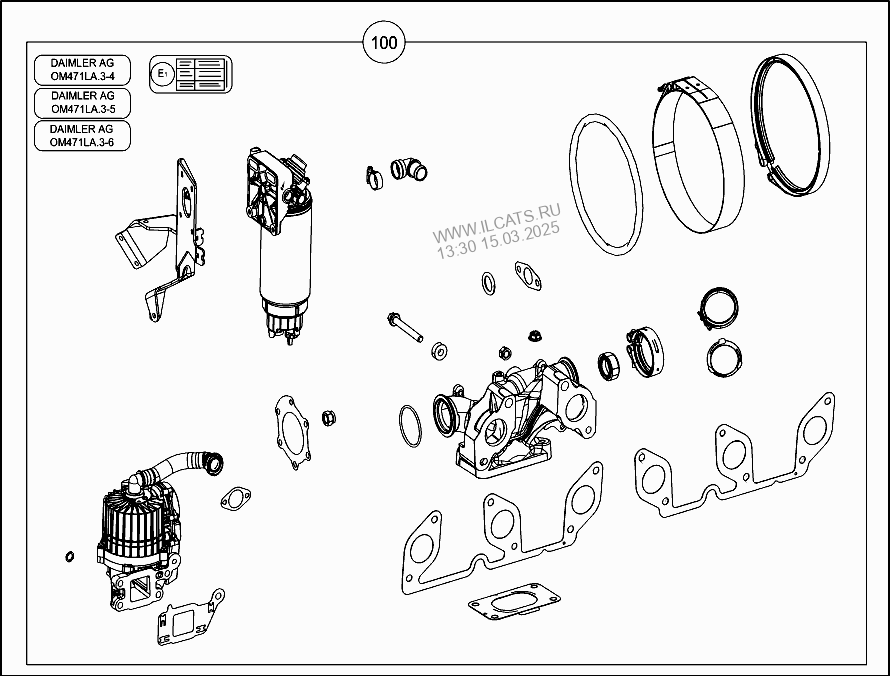 100

DAIMLER AG
OM471LA.3-4

DAIMLER AG
OM471LA.3-5

DAIMLER AG
OM471LA.3-6

E1

WWW.ILCATS.RU
13:30 15.03.2025