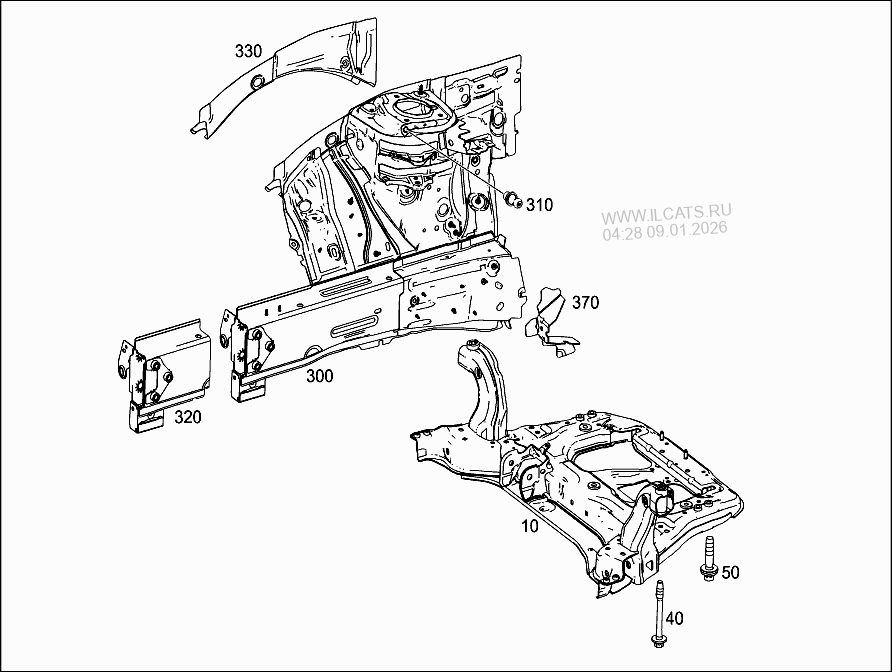 330
310
WWW.ILCATS.RU
04:28 09.01.2026
370
300
320
10
50
40