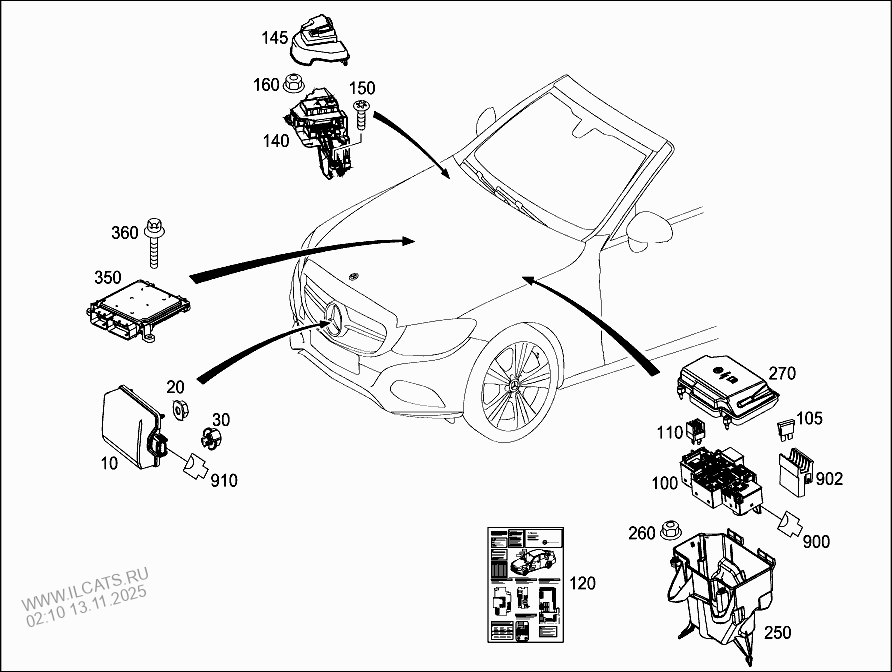 145
160
150
140
360
350
20
30
10
910
270
110
105
100
902
260
900
120
250
WWW.ILCATS.RU
02:10 13.11.2025