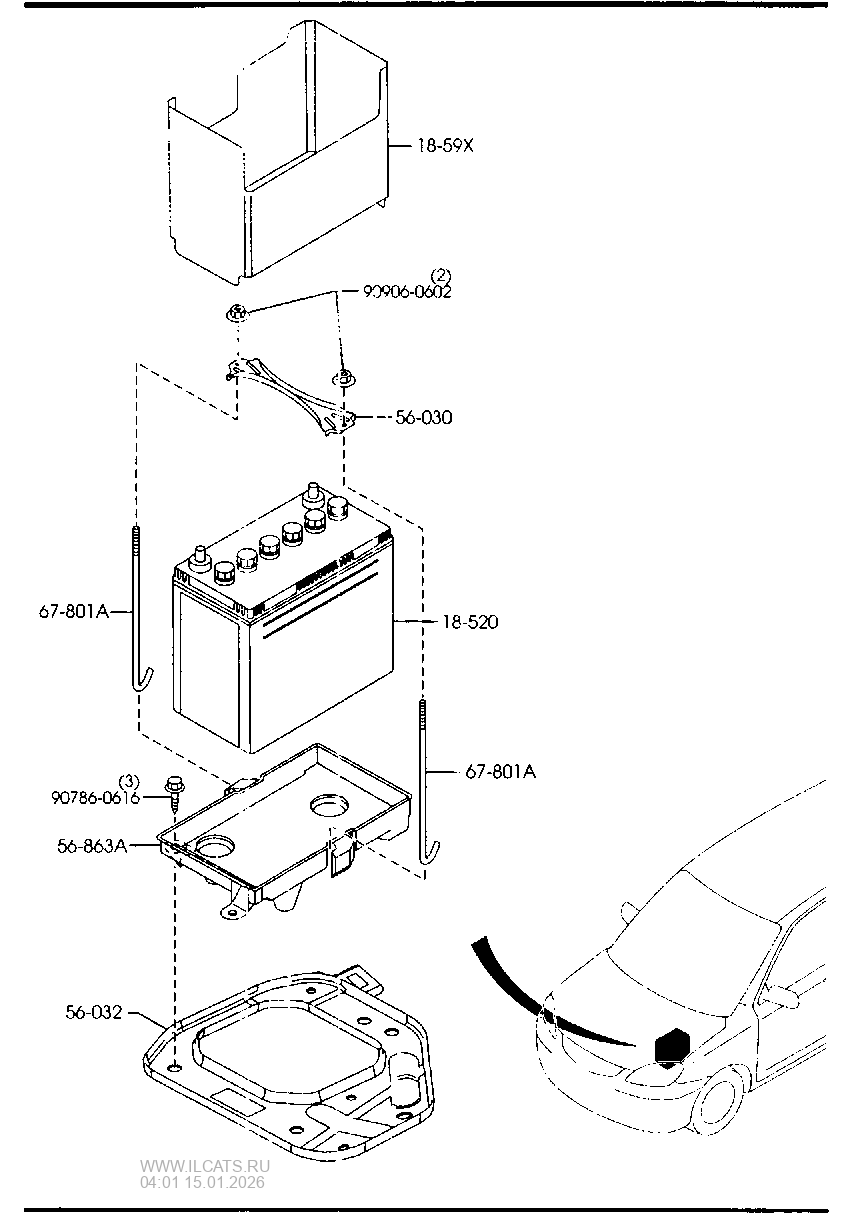 18-59X

(2)
90906-0602

56-030

67-801A

18-520

67-801A

(3)
90786-0616

56-863A

56-032

WWW.ILCATS.RU
04:01 15.01.2026