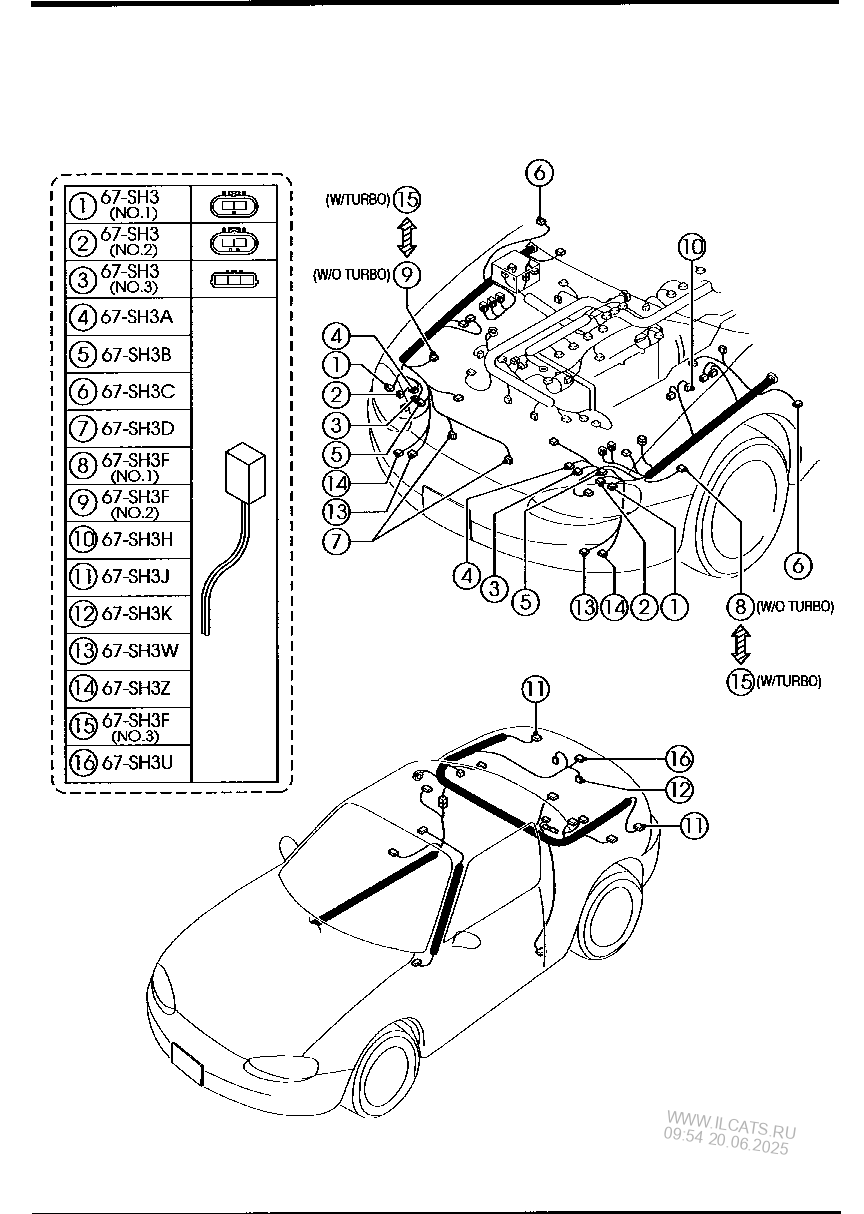 | | |
|---|---|
| ① 67-SH3 (NO.1) | |
| ② 67-SH3 (NO.2) | |
| ③ 67-SH3 (NO.3) | |
| ④ 67-SH3A | |
| ⑤ 67-SH3B | |
| ⑥ 67-SH3C | |
| ⑦ 67-SH3D | |
| ⑧ 67-SH3F (NO.1) | |
| ⑨ 67-SH3F (NO.2) | |
| ⑩ 67-SH3H | |
| ⑪ 67-SH3J | |
| ⑫ 67-SH3K | |
| ⑬ 67-SH3W | |
| ⑭ 67-SH3Z | |
| ⑮ 67-SH3F (NO.3) | |
| ⑯ 67-SH3U | |

(W/TURBO) 15
(W/O TURBO) 9
6
10
4
1
2
3
5
14
13
7
4 3 5 13 14 2 1
6
8 (W/O TURBO)
15 (W/TURBO)
11
16
12
11

WWW.ILCATS.RU
09:54 20.06.2025