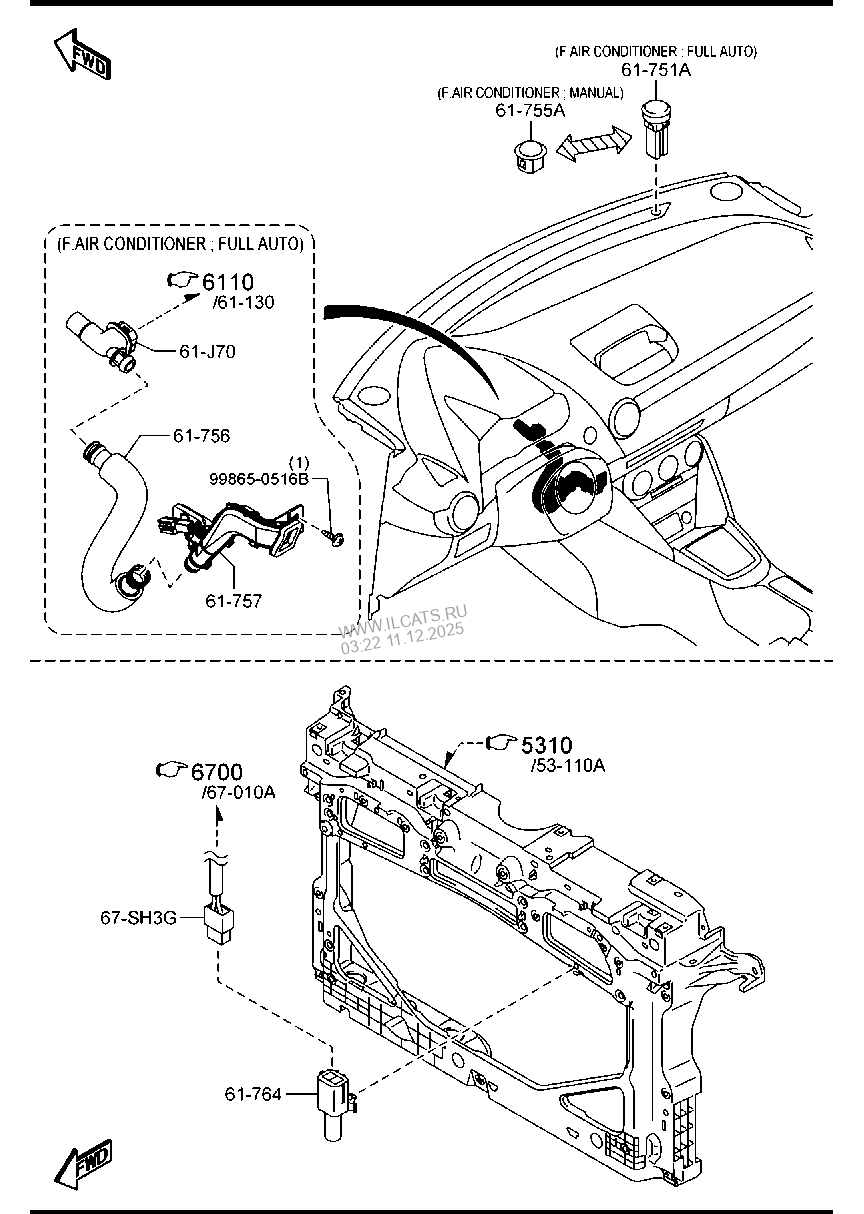 FWD

(F.AIR CONDITIONER : FULL AUTO)
61-751A

(F.AIR CONDITIONER : MANUAL)
61-755A

(F.AIR CONDITIONER ; FULL AUTO)

6110
/61-130

61-J70

61-756

(1)
99865-0516B

61-757

WWW.ILCATS.RU
03:22 11.12.2025

5310
/53-110A

6700
/67-010A

67-SH3G

61-764

FWD