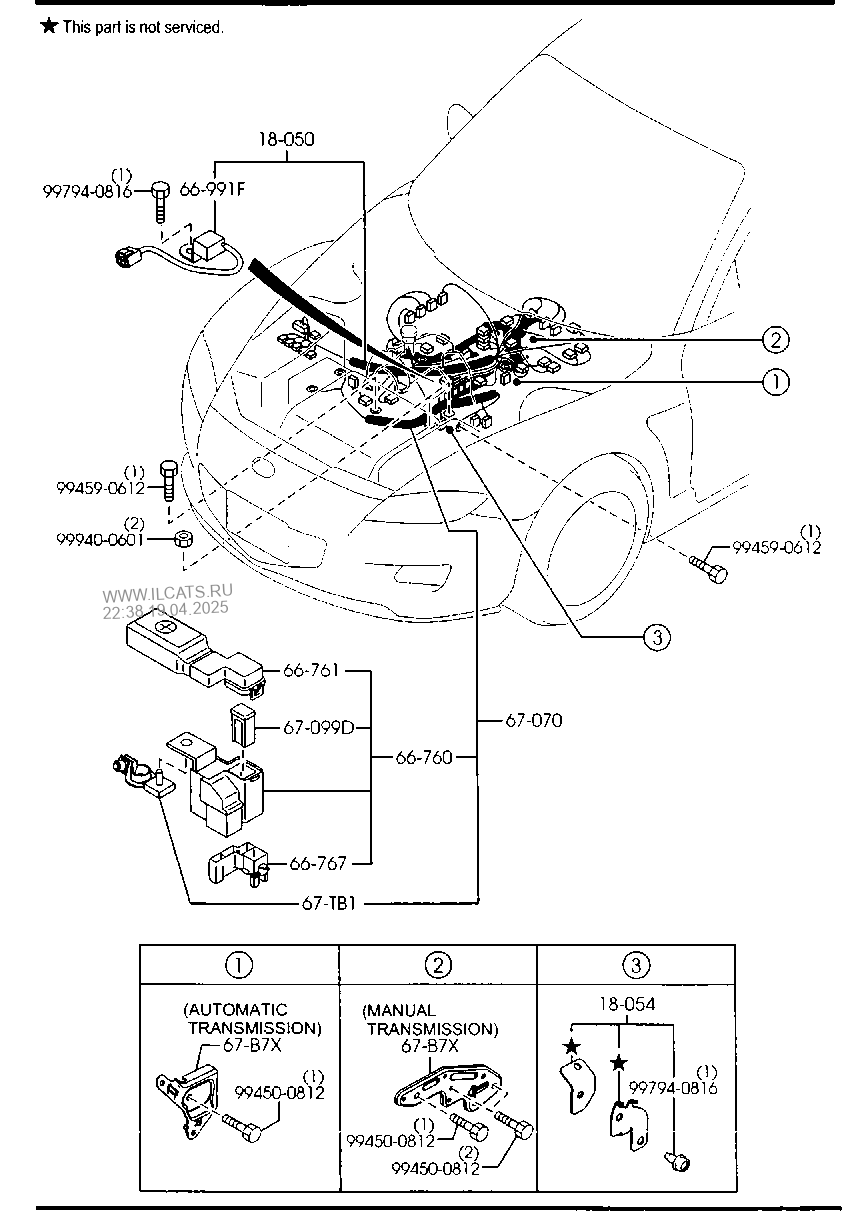 ★ This part is not serviced.

18-050
(1)
99794-0816
66-991F

②
①

(1)
99459-0612
(2)
99940-0601

(1)
99459-0612

WWW.ILCATS.RU
22:38 19.04.2025

③

66-761
67-099D
66-760
67-070
66-767
67-TB1

| ① | ② | ③ |
|---|---|---|
| (AUTOMATIC TRANSMISSION) 67-B7X (1) 99450-0812 | (MANUAL TRANSMISSION) 67-B7X (1) 99450-0812 (2) 99450-0812 | 18-054 ★ ★ (1) 99794-0816 |