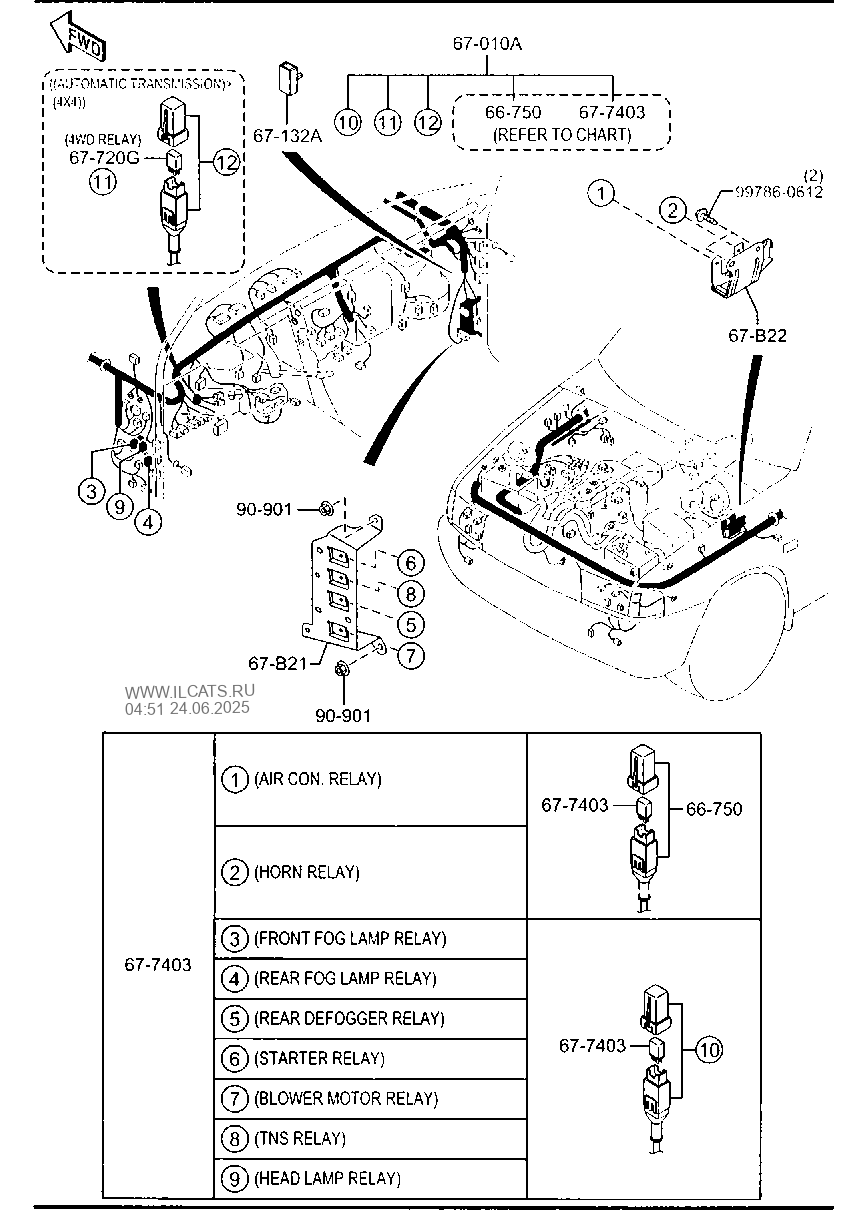 FWD

(AUTOMATIC TRANSMISSION) (4X4)

(4WD RELAY)
67-720G
11
12

67-132A

67-010A
10
11
12
66-750 67-7403
(REFER TO CHART)

1
2
(2)
99786-0612
67-B22

3
9
4

90-901
6
8
5
7
67-B21
90-901

WWW.ILCATS.RU
04:51 24.06.2025

| 67-7403 | 1 (AIR CON. RELAY) | 67-7403 66-750 |
|---|---|---|
| | 2 (HORN RELAY) | |
| | 3 (FRONT FOG LAMP RELAY) | 67-7403 10 |
| | 4 (REAR FOG LAMP RELAY) | |
| | 5 (REAR DEFOGGER RELAY) | |
| | 6 (STARTER RELAY) | |
| | 7 (BLOWER MOTOR RELAY) | |
| | 8 (TNS RELAY) | |
| | 9 (HEAD LAMP RELAY) | |