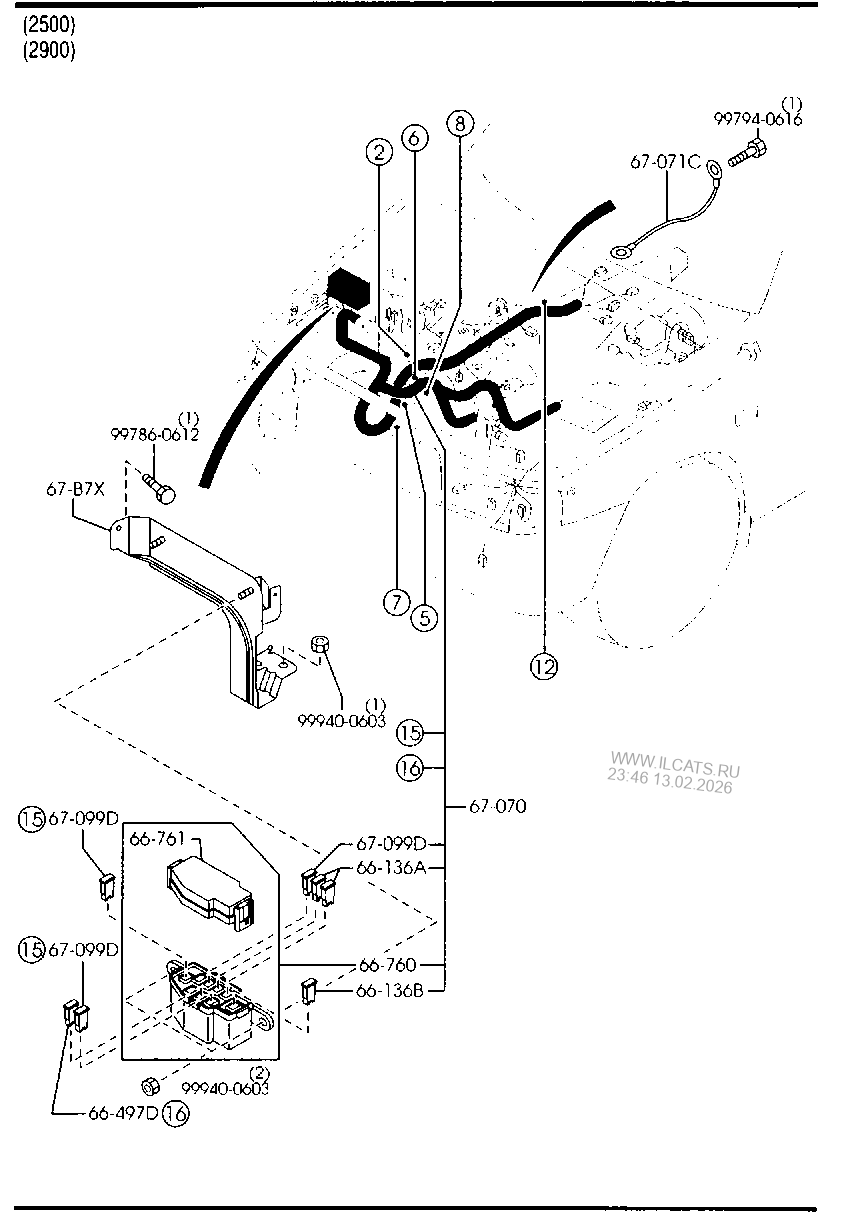 (2500)
(2900)

(1)
99794-0616
67-071C
2
6
8
(1)
99786-0612
67-B7X
7
5
12
(1)
99940-0603
15
16
WWW.ILCATS.RU
23:46 13.02.2026
67-070
15 67-099D
66-761
67-099D
66-136A
15 67-099D
66-760
66-136B
(2)
99940-0603
66-497D 16