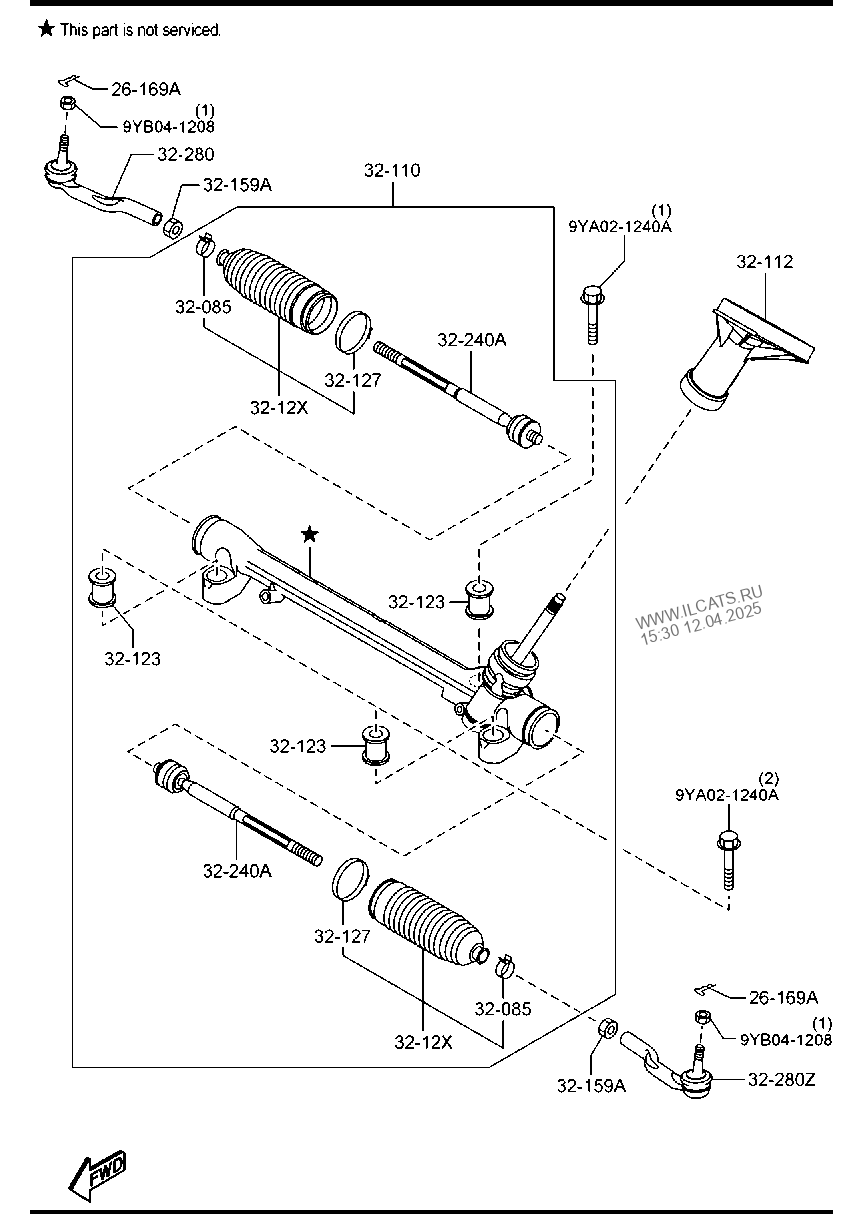 ★ This part is not serviced.

26-169A
(1)
9YB04-1208
32-280
32-159A
32-110
(1)
9YA02-1240A
32-112
32-085
32-127
32-240A
32-12X
★
32-123
32-123
WWW.ILCATS.RU
15:30 12.04.2025
32-123
(2)
9YA02-1240A
32-240A
32-127
32-085
32-12X
26-169A
(1)
9YB04-1208
32-159A
32-280Z
FWD