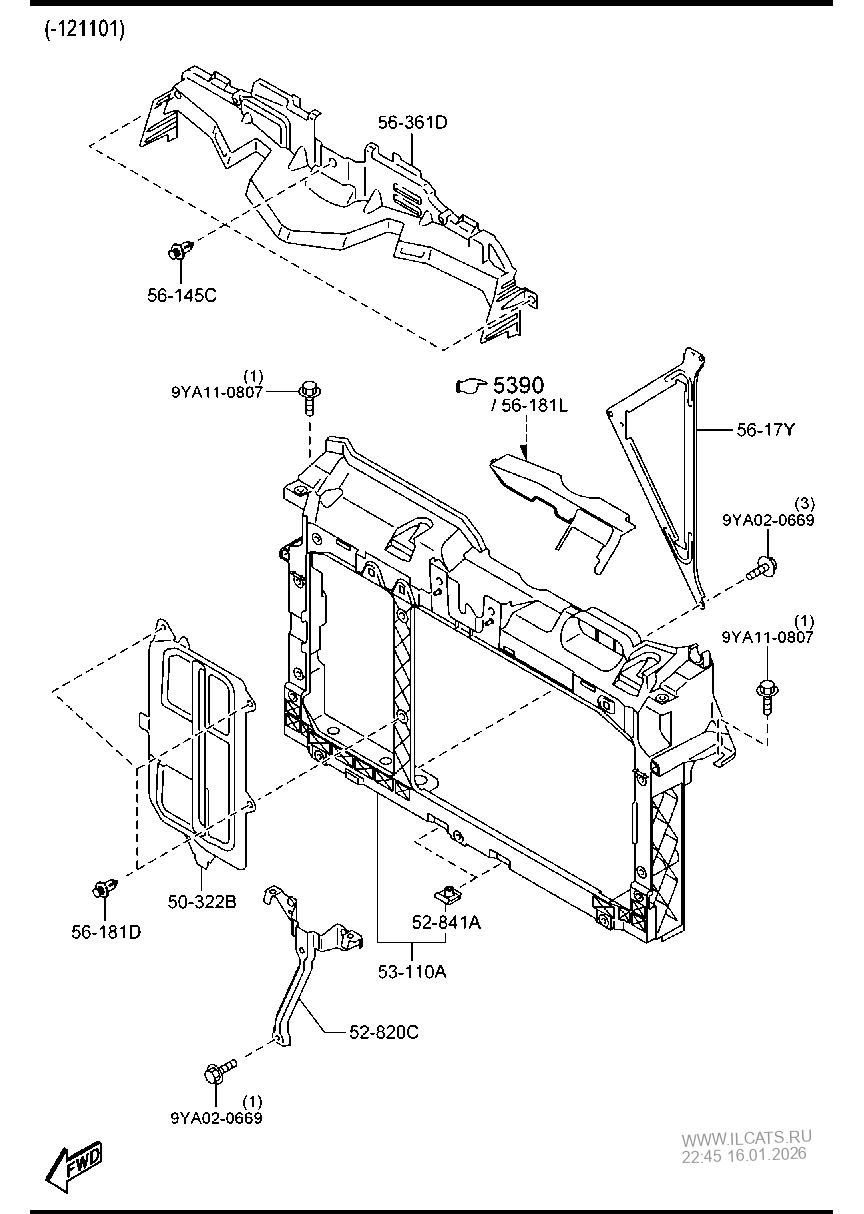 (-121101)

56-361D

56-145C

(1)
9YA11-0807

5390
/ 56-181L

56-17Y

(3)
9YA02-0669

(1)
9YA11-0807

56-181D

50-322B

52-841A

53-110A

52-820C

(1)
9YA02-0669

FWD

WWW.ILCATS.RU
22:45 16.01.2026