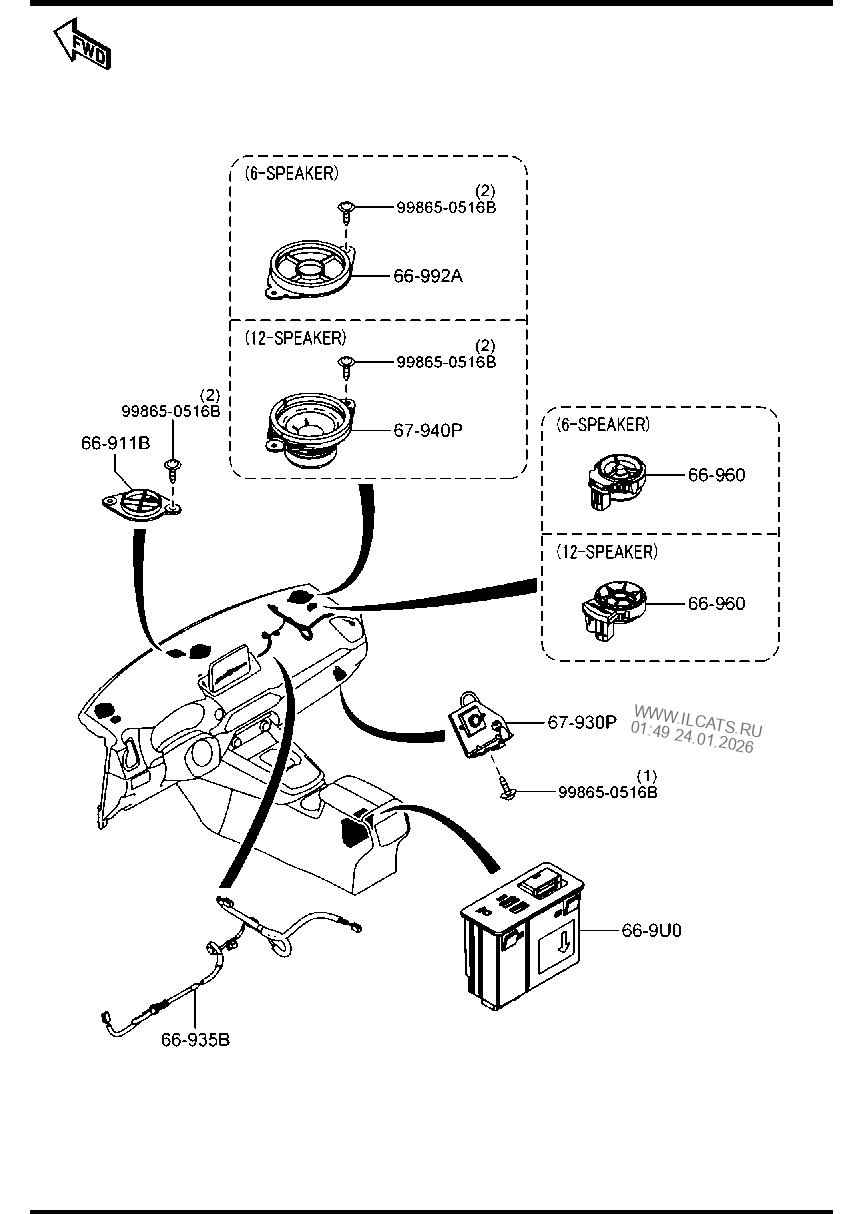 FWD

(6-SPEAKER)
(2)
99865-0516B
66-992A

(12-SPEAKER)
(2)
99865-0516B
67-940P

(2)
99865-0516B
66-911B

(6-SPEAKER)
66-960

(12-SPEAKER)
66-960

67-930P
WWW.ILCATS.RU
01:49 24.01.2026

(1)
99865-0516B

66-9U0

66-935B