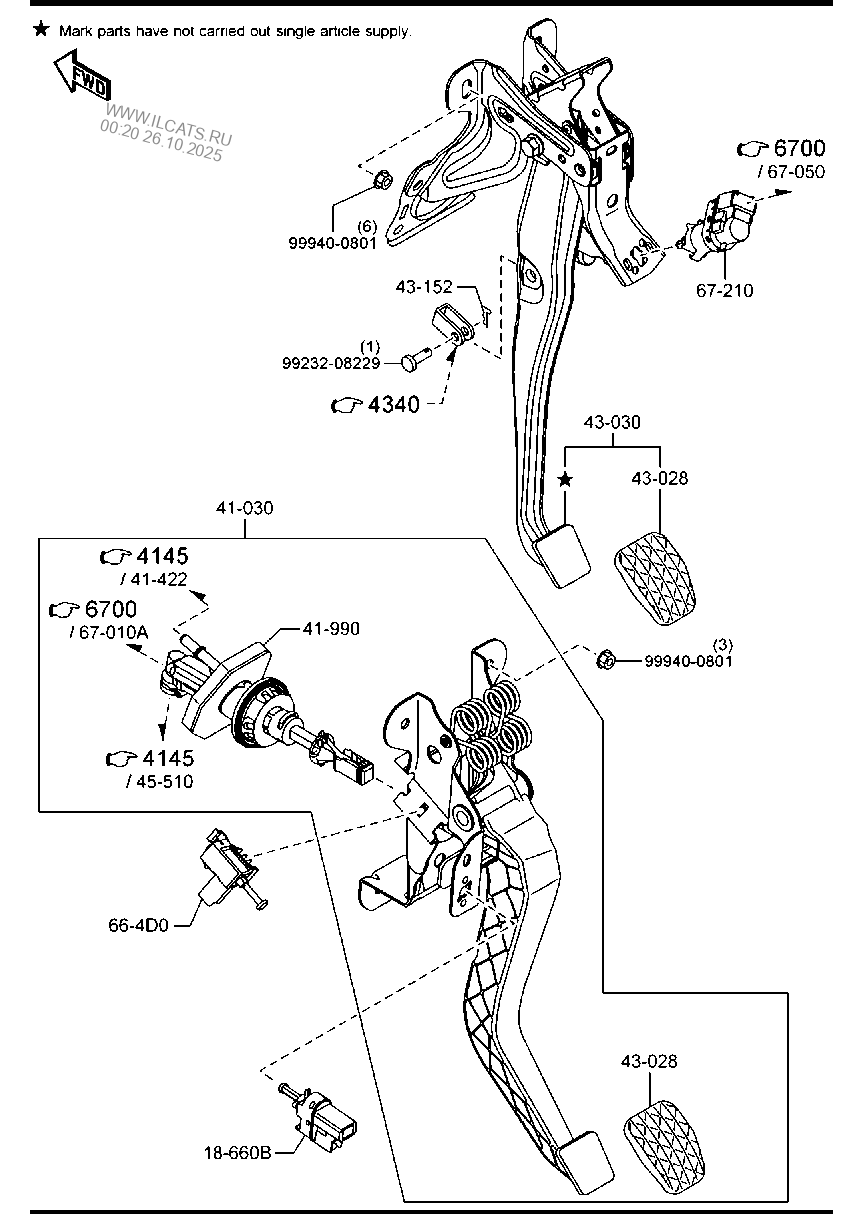 ★ Mark parts have not carried out single article supply.

FWD

WWW.ILCATS.RU
00:20 26.10.2025

6700
/ 67-050

(6)
99940-0801

67-210

43-152

(1)
99232-08229

4340

43-030

★

43-028

41-030

4145
/ 41-422

6700
/ 67-010A

41-990

(3)
99940-0801

4145
/ 45-510

66-4D0

43-028

18-660B