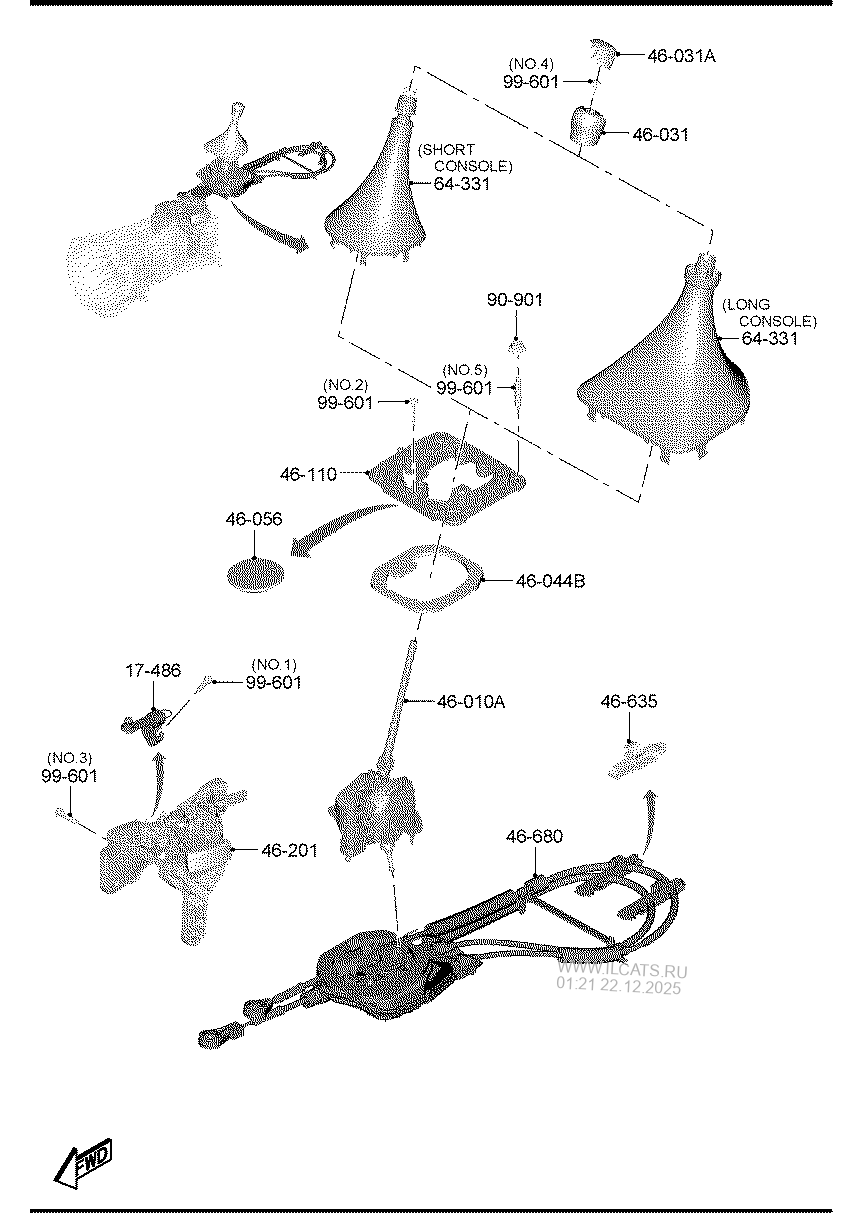 (NO.4)
99-601
46-031A
46-031
(SHORT CONSOLE)
64-331
90-901
(LONG CONSOLE)
64-331
(NO.5)
99-601
(NO.2)
99-601
46-110
46-056
46-044B
17-486
(NO.1)
99-601
46-010A
46-635
(NO.3)
99-601
46-201
46-680
WWW.ILCATS.RU
01:21 22.12.2025
FWD