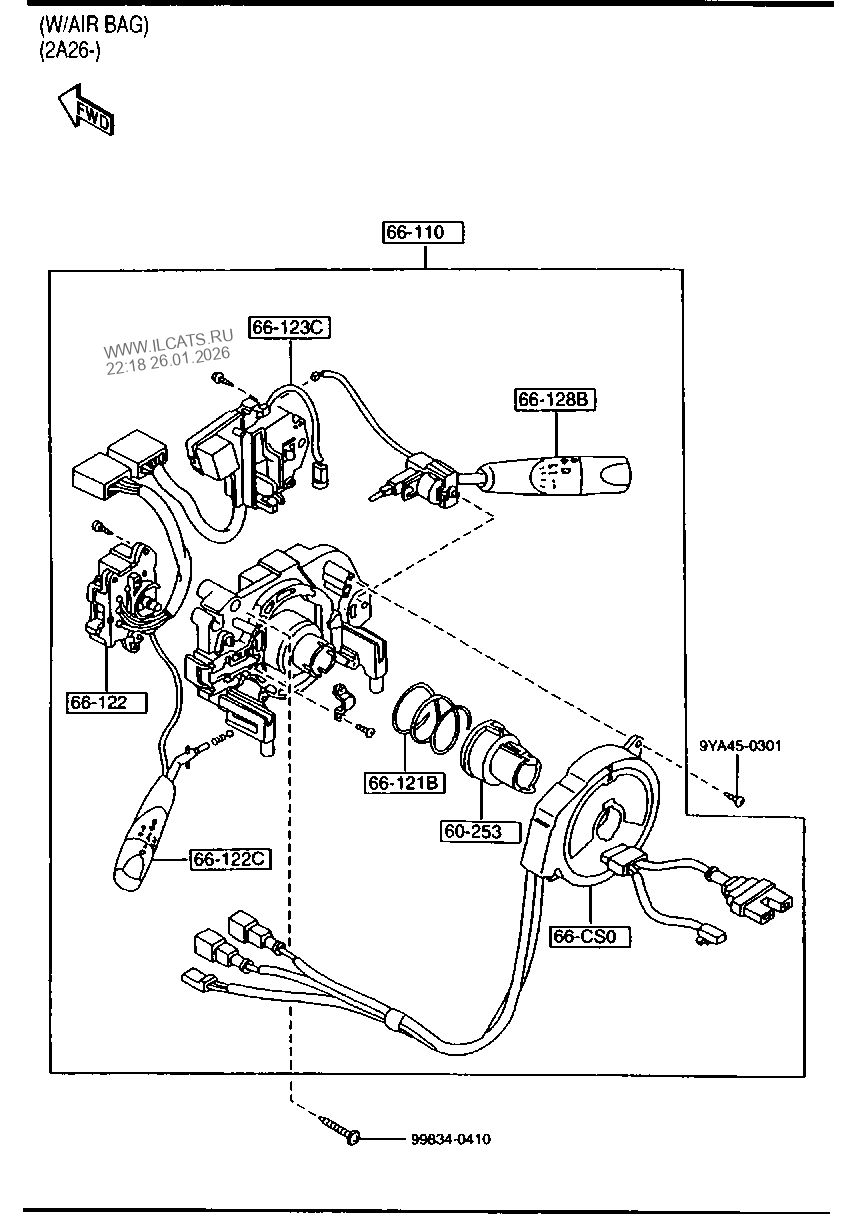 (W/AIR BAG)
(2A26-)

FWD

66-110

WWW.ILCATS.RU
22:18 26.01.2026

66-123C

66-128B

66-122

66-121B

60-253

9YA45-0301

66-122C

66-CS0

99834-0410