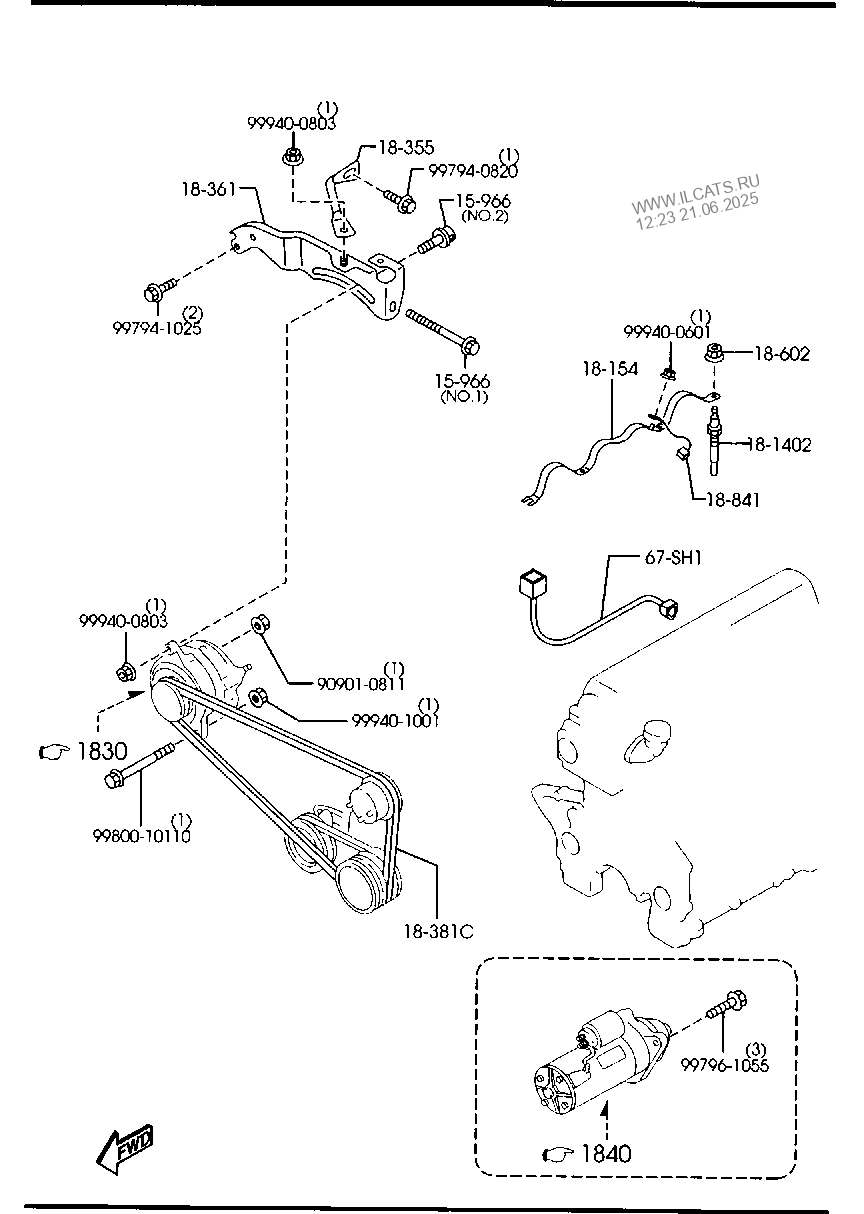 (1)
99940-0803

18-355

(1)
99794-0820

18-361

15-966
(NO.2)

WWW.ILCATS.RU
12:23 21.06.2025

(2)
99794-1025

15-966
(NO.1)

(1)
99940-0601

18-602

18-154

18-1402

18-841

67-SH1

(1)
99940-0803

(1)
90901-0811

(1)
99940-1001

1830

(1)
99800-10110

18-381C

(3)
99796-1055

1840

FWD