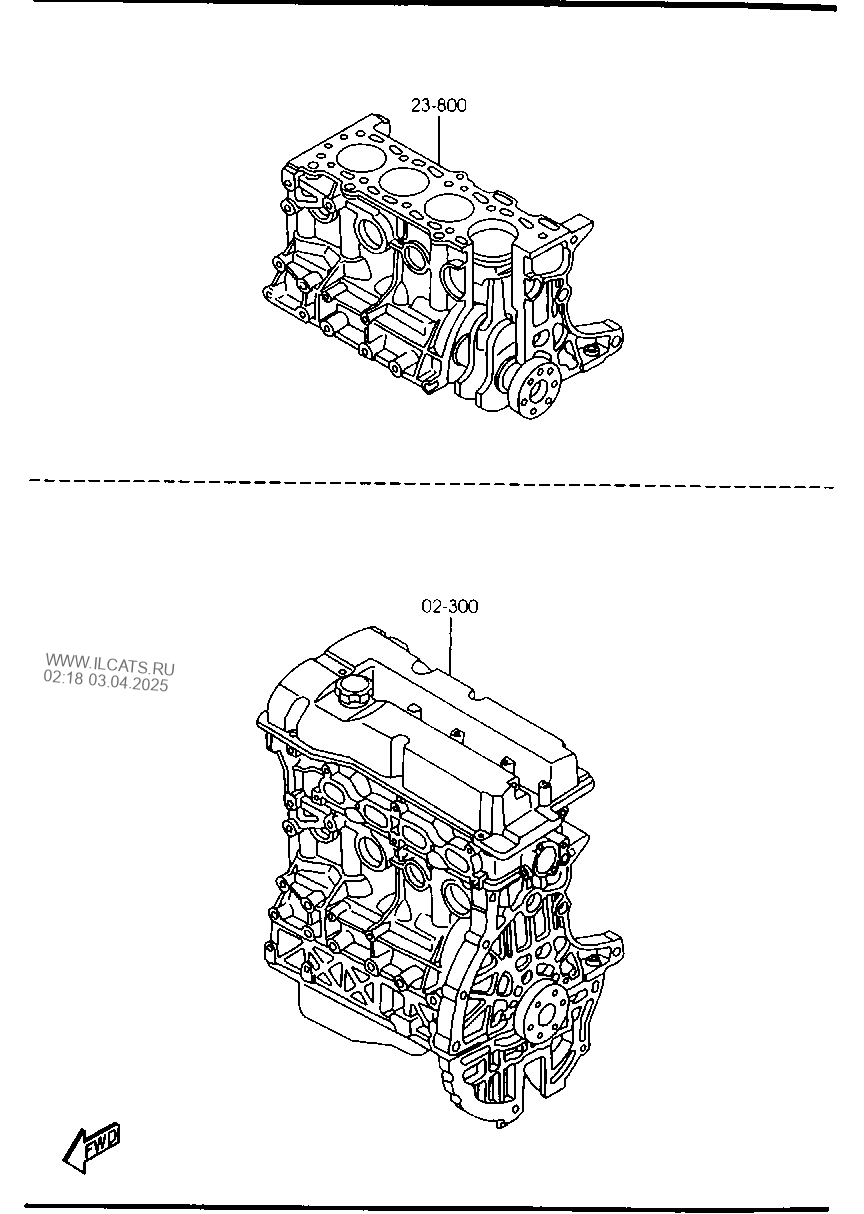 23-800

02-300

WWW.ILCATS.RU
02:18 03.04.2025

FWD