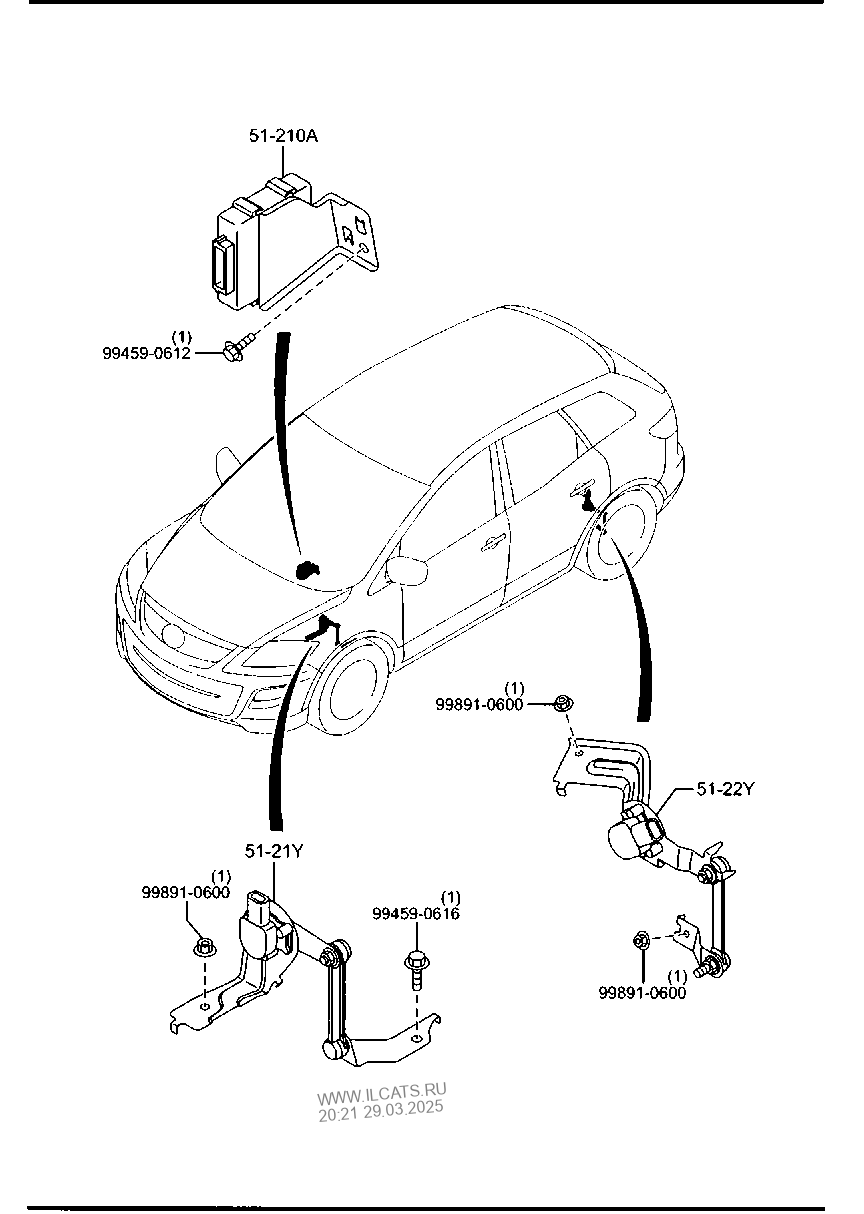 51-210A

(1)
99459-0612

(1)
99891-0600

51-22Y

51-21Y

(1)
99891-0600

(1)
99459-0616

(1)
99891-0600

WWW.ILCATS.RU
20:21 29.03.2025