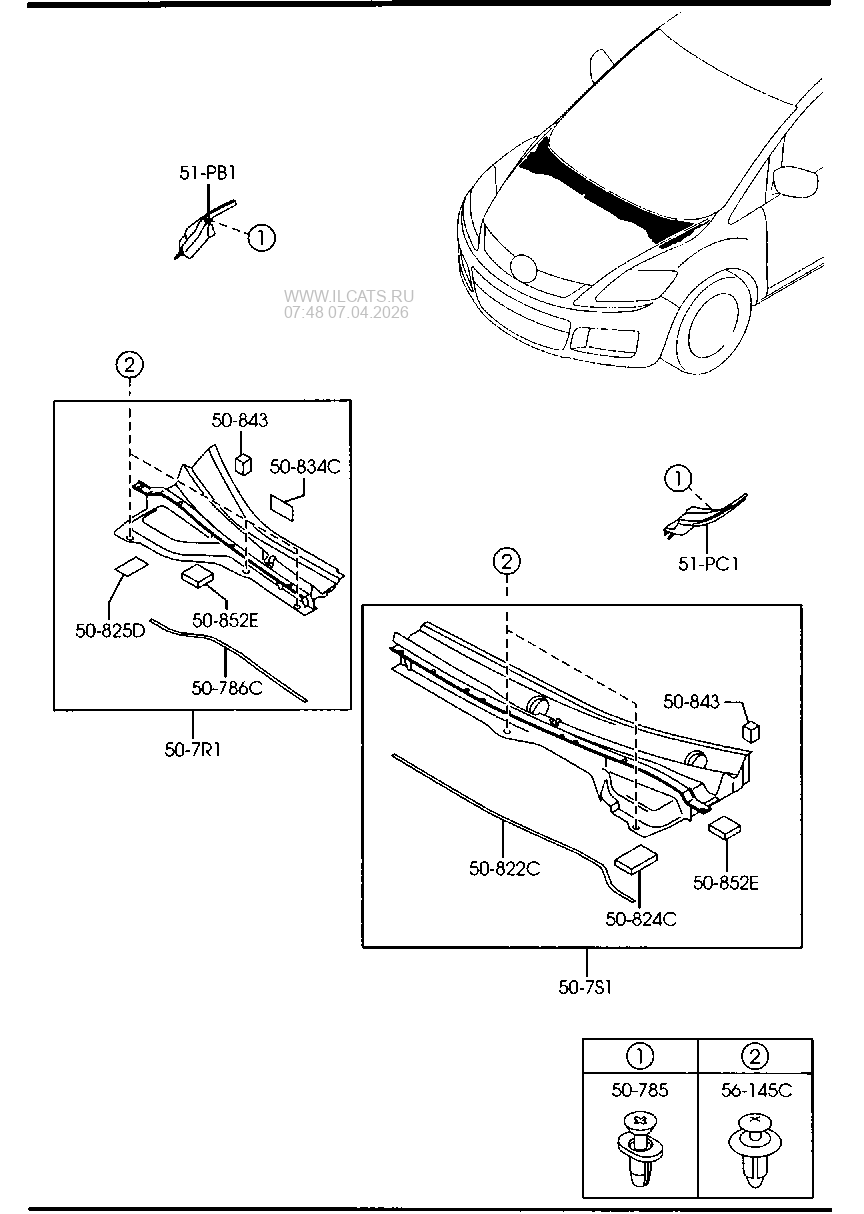 51-PB1

①

WWW.ILCATS.RU
07:48 07.04.2026

②

50-843

50-834C

50-825D

50-852E

50-786C

50-7R1

①

51-PC1

②

50-843

50-822C

50-852E

50-824C

50-7S1

| ① | ② |
|---|---|
| 50-785 | 56-145C |