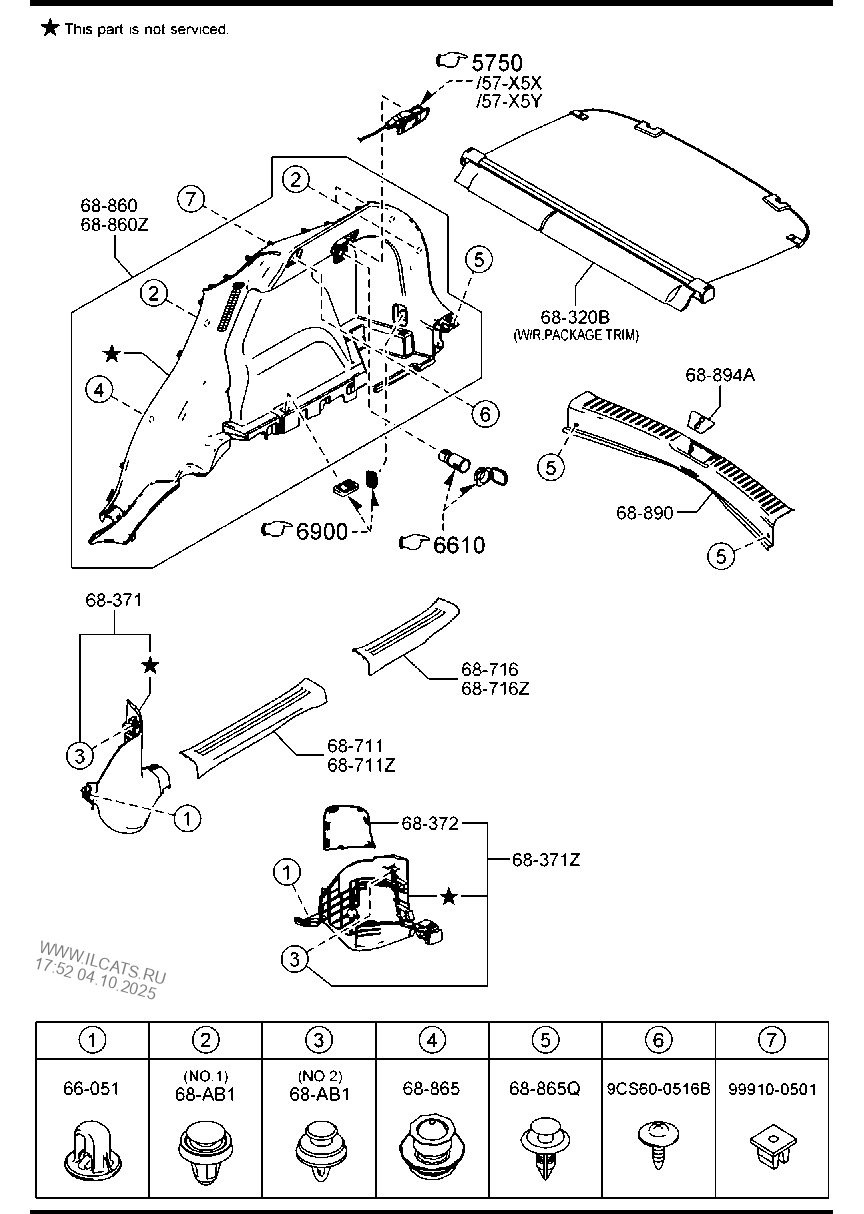 ★ This part is not serviced.

5750
/57-X5X
/57-X5Y

68-860
68-860Z

7

2

2

5

★

4

6

68-320B
(W/R.PACKAGE TRIM)

68-894A

5

68-890

5

6900

6610

68-371

★

3

1

68-716
68-716Z

68-711
68-711Z

68-372

68-371Z

1

★

3

WWW.ILCATS.RU
17:52 04.10.2025

| 1 | 2 | 3 | 4 | 5 | 6 | 7 |
|---|---|---|---|---|---|---|
| 66-051 | (NO.1) 68-AB1 | (NO.2) 68-AB1 | 68-865 | 68-865Q | 9CS60-0516B | 99910-0501 |