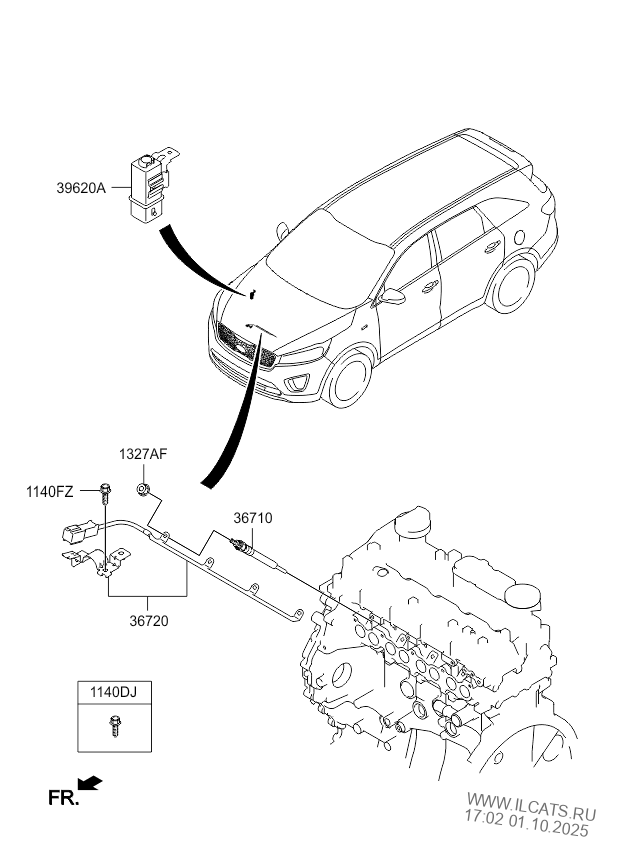 39620A

1327AF

1140FZ

36710

36720

1140DJ

FR.

WWW.ILCATS.RU
17:02 01.10.2025