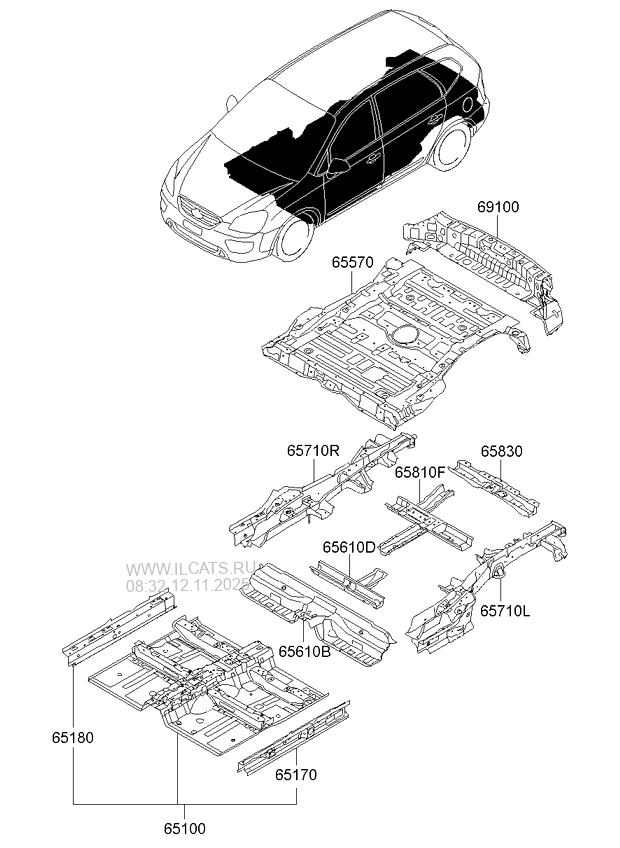 69100
65570
65710R
65830
65810F
65610D
WWW.ILCATS.RU
08:32 12.11.2025
65710L
65610B
65180
65170
65100