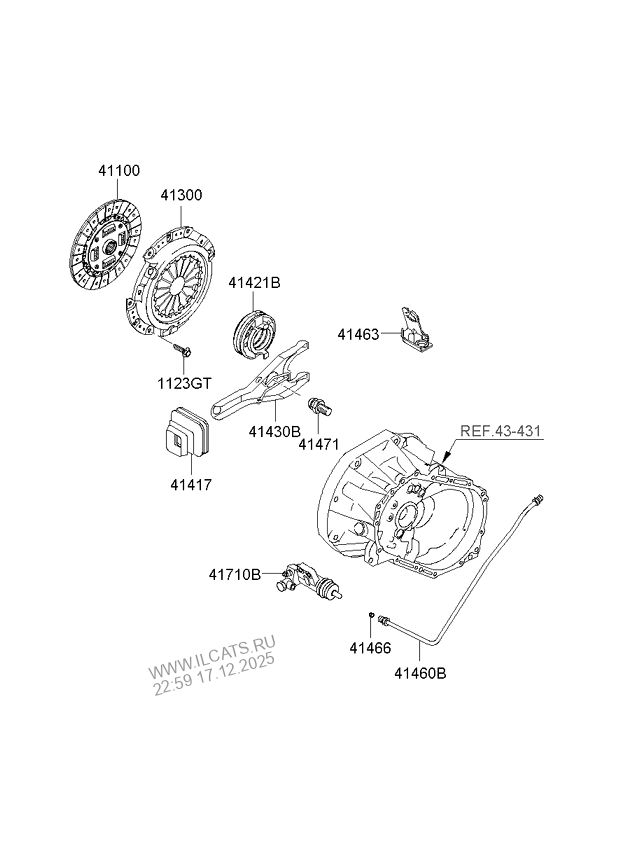 41100
41300
41421B
41463
1123GT
41430B
41471
REF.43-431
41417
41710B
41466
41460B
WWW.ILCATS.RU
22:59 17.12.2025