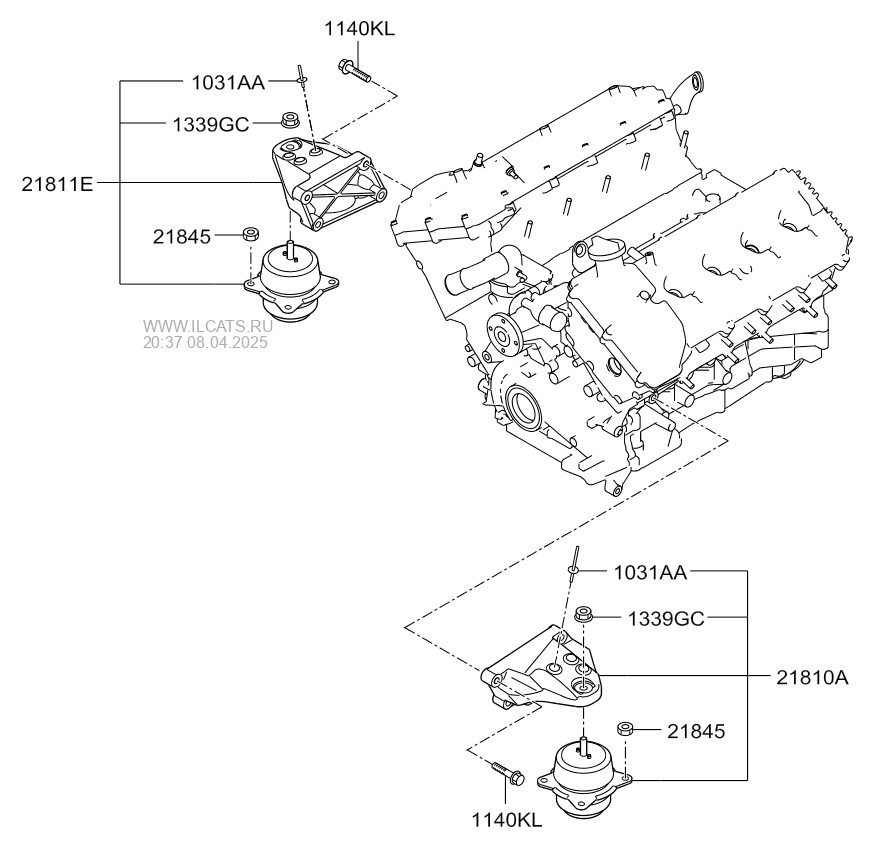 1140KL
1031AA
1339GC
21811E
21845
WWW.ILCATS.RU
20:37 08.04.2025
1031AA
1339GC
21810A
21845
1140KL