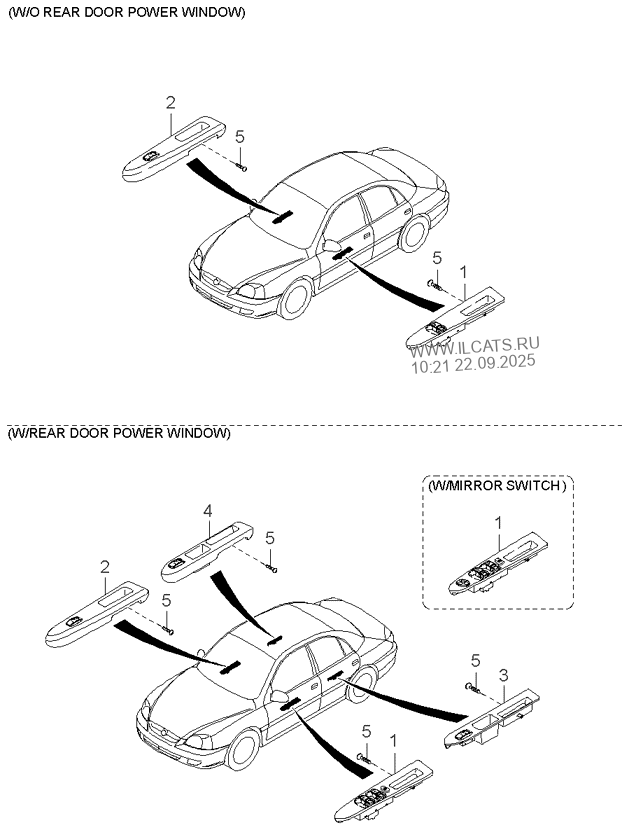 (W/O REAR DOOR POWER WINDOW)

2

5

5

1

WWW.ILCATS.RU
10:21 22.09.2025

(W/REAR DOOR POWER WINDOW)

(W/MIRROR SWITCH)

1

4

5

2

5

5

3

5

1