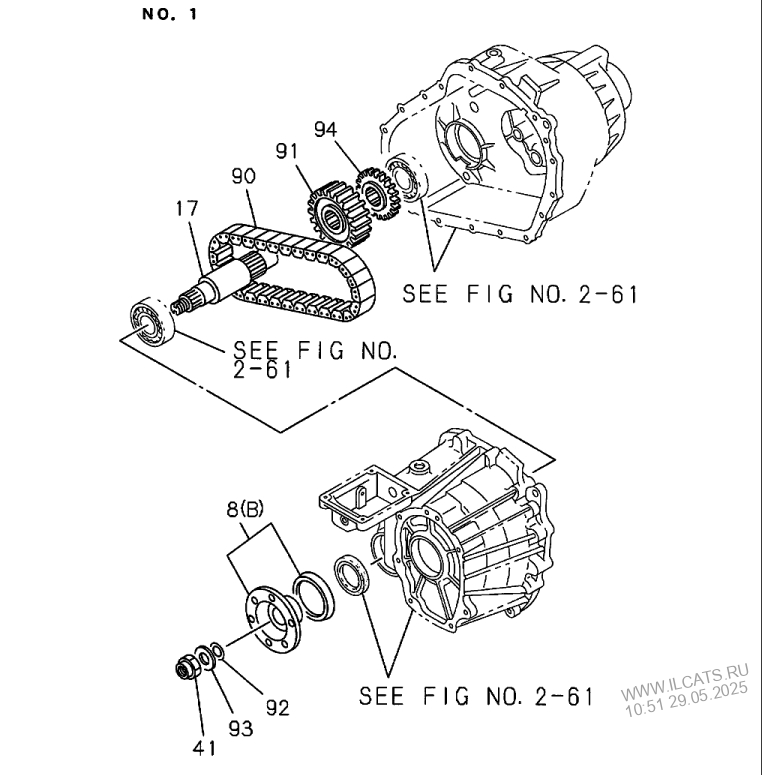 NO. 1

94
91
90
17

SEE FIG NO. 2-61

SEE FIG NO. 2-61

8(B)

SEE FIG NO. 2-61

92
93
41

WWW.ILCATS.RU
10:51 29.05.2025