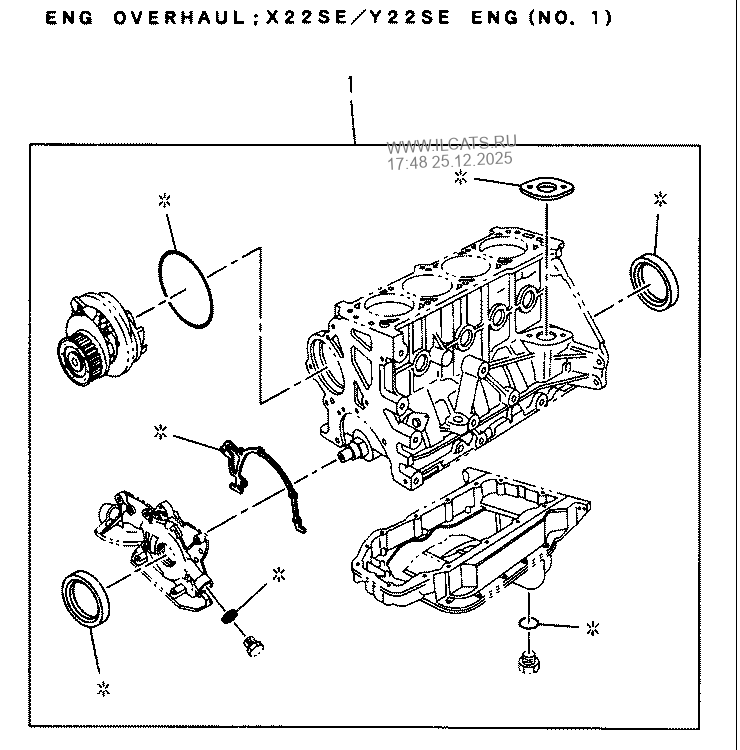 ENG OVERHAUL;X22SE/Y22SE ENG(NO. 1)

1

WWW.ILCATS.RU
17:48 25.12.2025

※
※
※
※
※
※
※